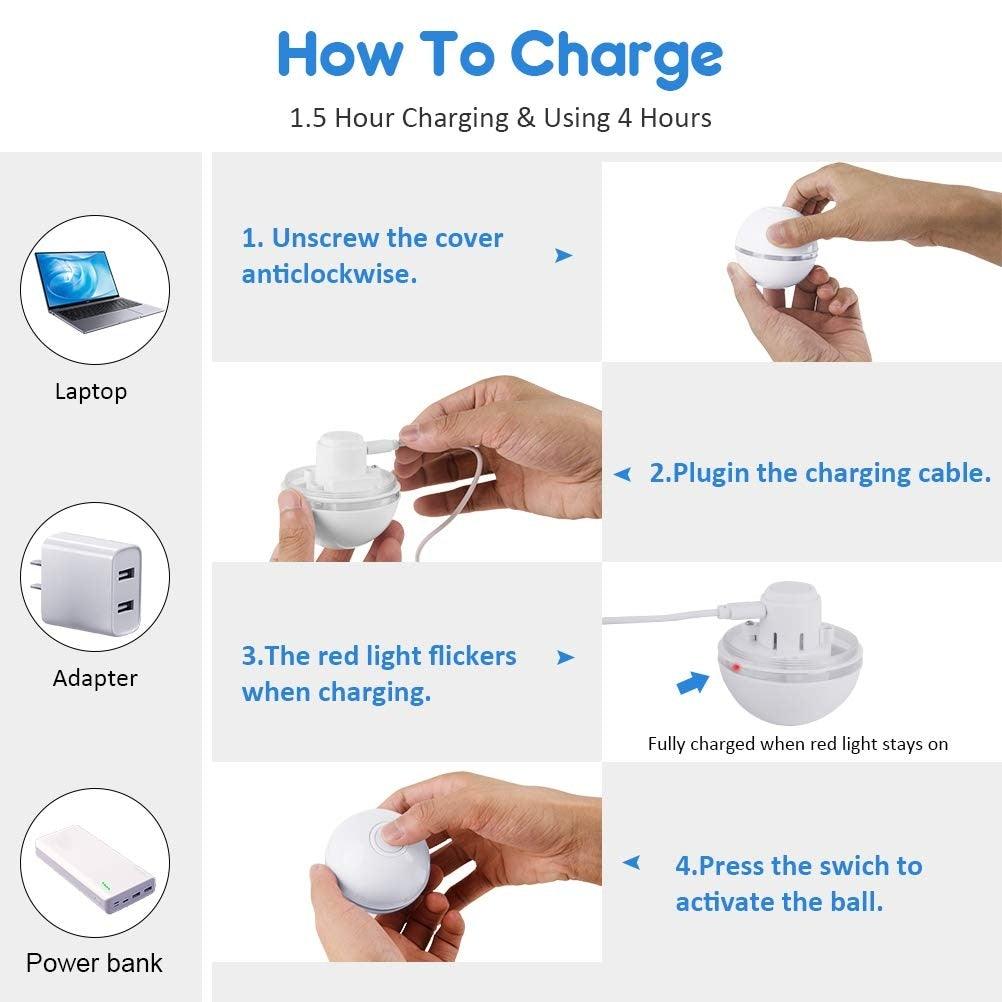 How To Charge

1.5 Hour Charging & Using 4 Hours

Laptop

Adapter

Power bank

1. Unscrew the cover anticlockwise.

2.Plugin the charging cable.

3.The red light flickers when charging.

Fully charged when red light stays on

4.Press the swich to activate the ball.