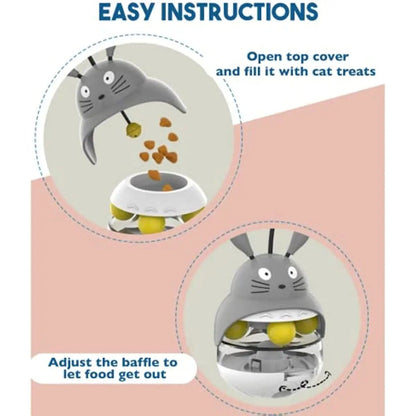 EASY INSTRUCTIONS

Open top cover and fill it with cat treats

Adjust the baffle to let food get out