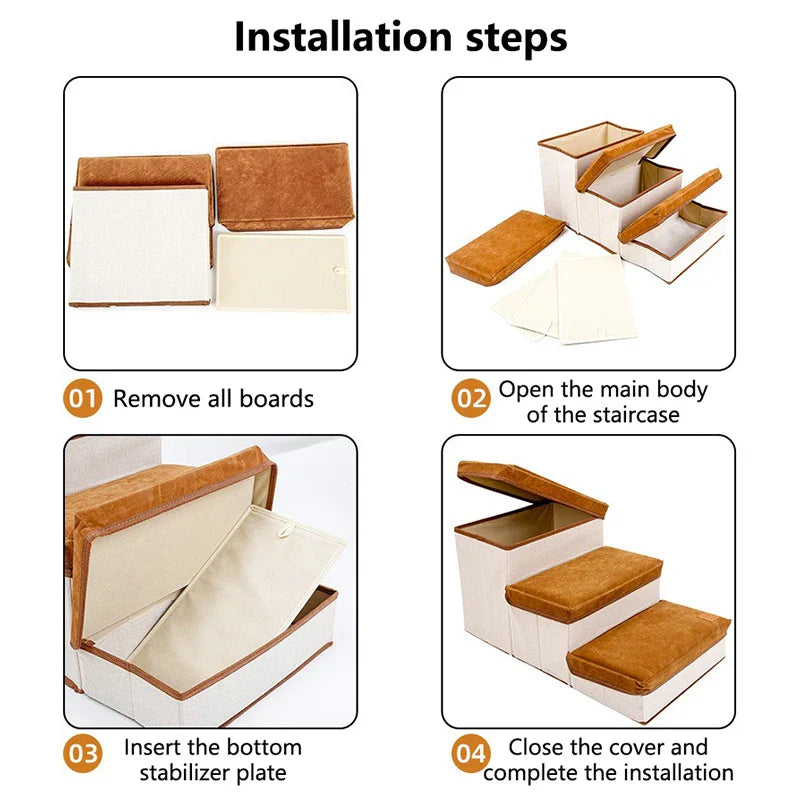 Installation steps

01 Remove all boards

02 Open the main body of the staircase

03 Insert the bottom stabilizer plate

04 Close the cover and complete the installation