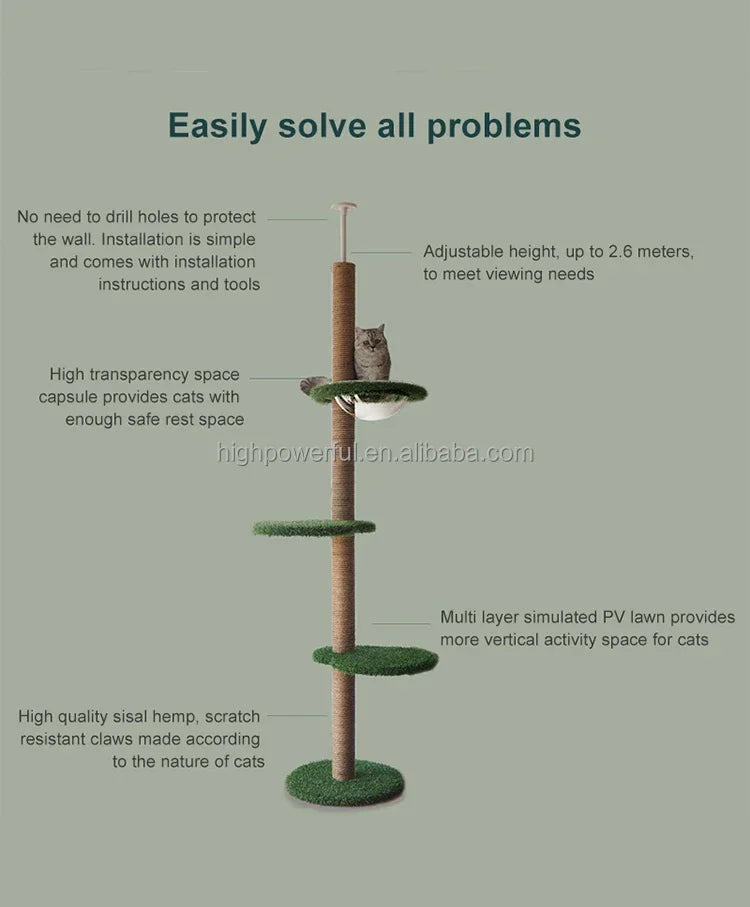 Easily solve all problems

No need to drill holes to protect the wall. Installation is simple and comes with installation instructions and tools

Adjustable height, up to 2.6 meters, to meet viewing needs

High transparency space capsule provides cats with enough safe rest space

highpowerful.en.alibaba.com

Multi layer simulated PV lawn provides more vertical activity space for cats

High quality sisal hemp, scratch resistant claws made according to the nature of cats