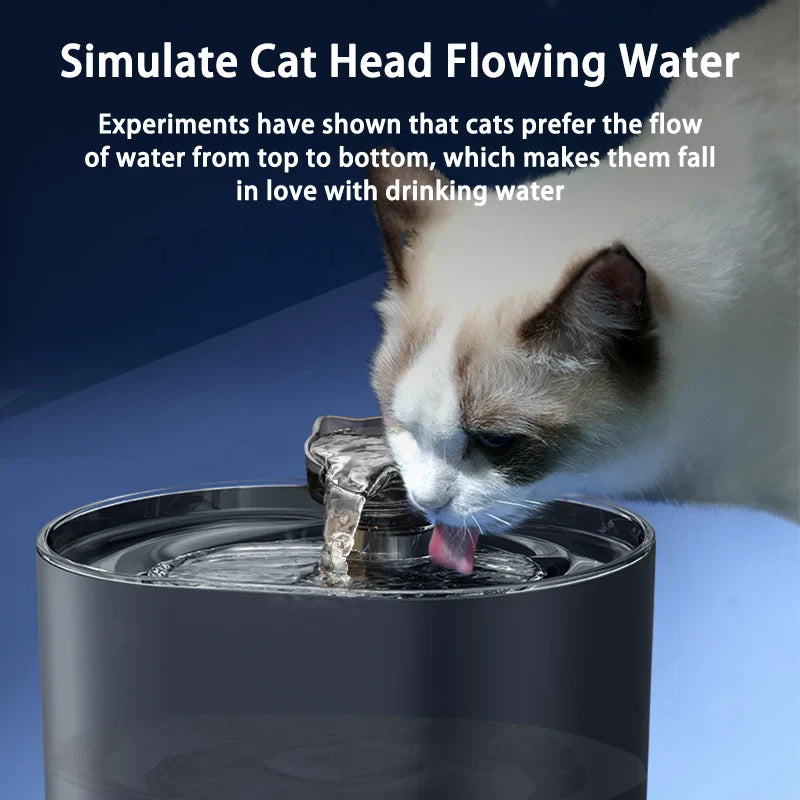 Simulate Cat Head Flowing Water

Experiments have shown that cats prefer the flow of water from top to bottom, which makes them fall in love with drinking water