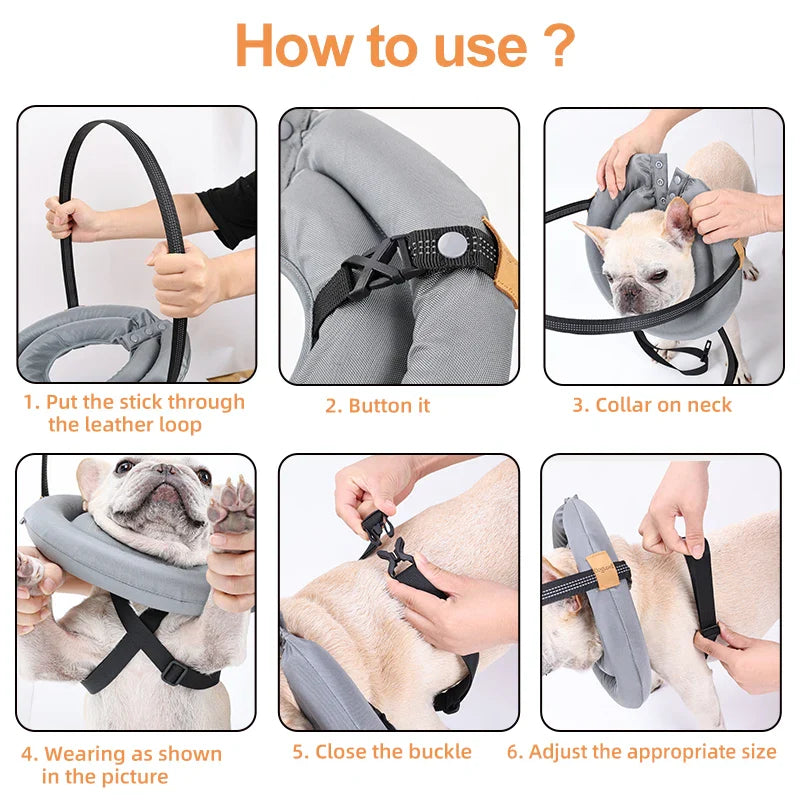 How to use ?

1. Put the stick through the leather loop

2. Button it

3. Collar on neck

4. Wearing as shown in the picture

5. Close the buckle

6. Adjust the appropriate size