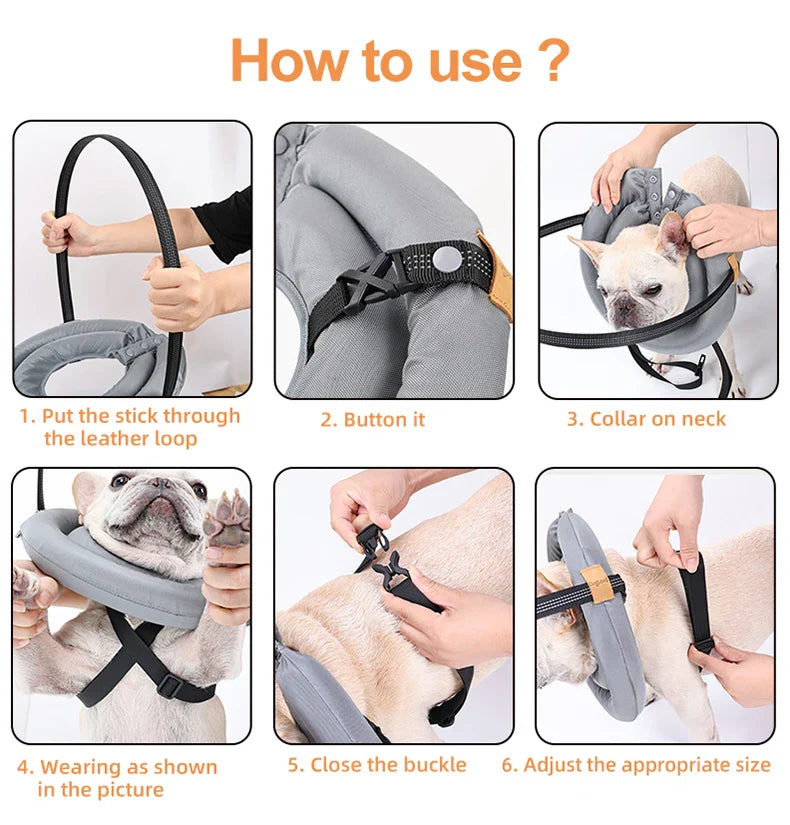 How to use ?

1. Put the stick through the leather loop

2. Button it

3. Collar on neck

4. Wearing as shown in the picture

5. Close the buckle

6. Adjust the appropriate size