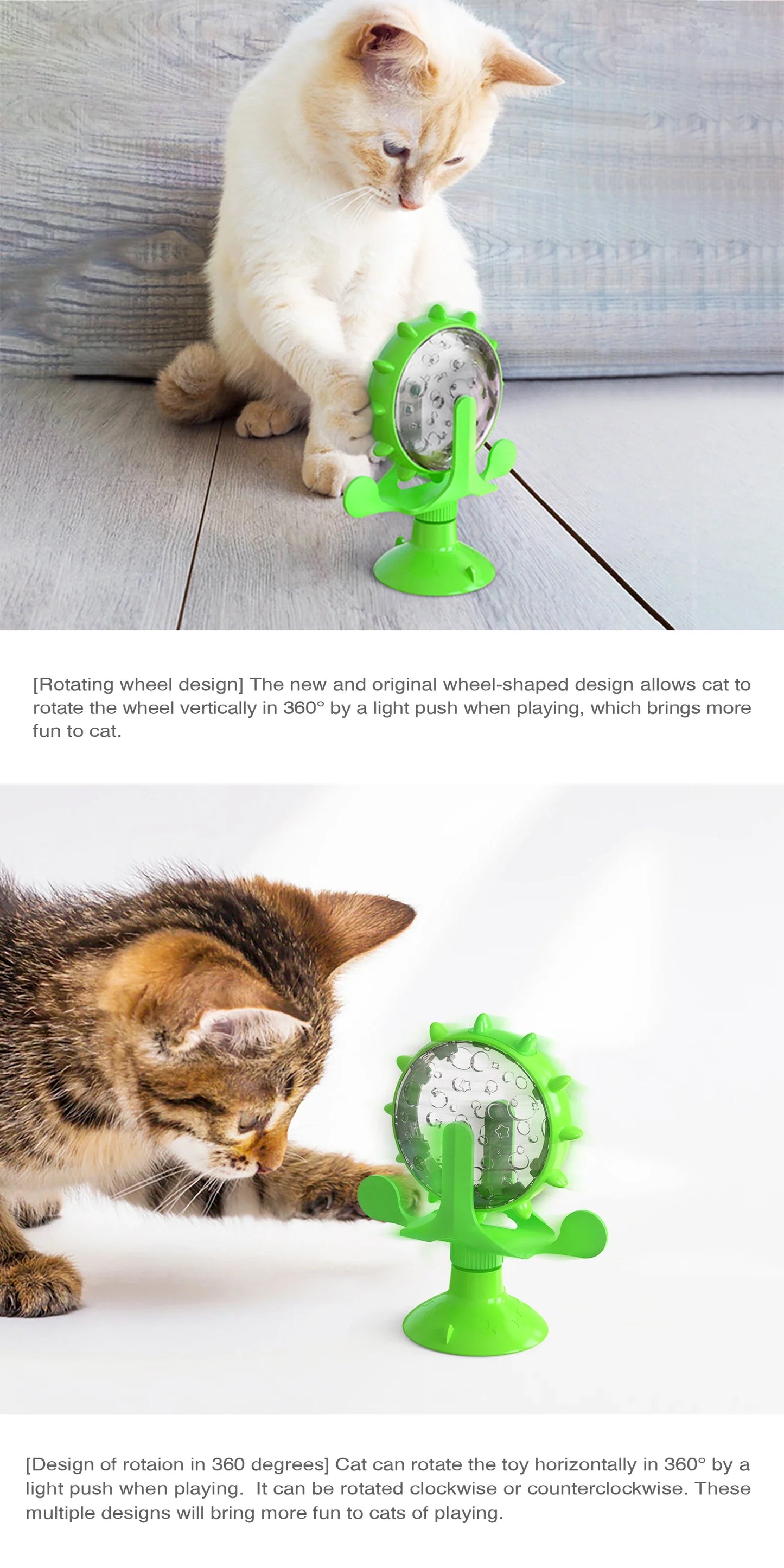 [Rotating wheel design] The new and original wheel-shaped design allows cat to rotate the wheel vertically in 360° by a light push when playing, which brings more fun to cat.

[Design of rotaion in 360 degrees] Cat can rotate the toy horizontally in 360° by a light push when playing. It can be rotated clockwise or counterclockwise. These multiple designs will bring more fun to cats of playing.