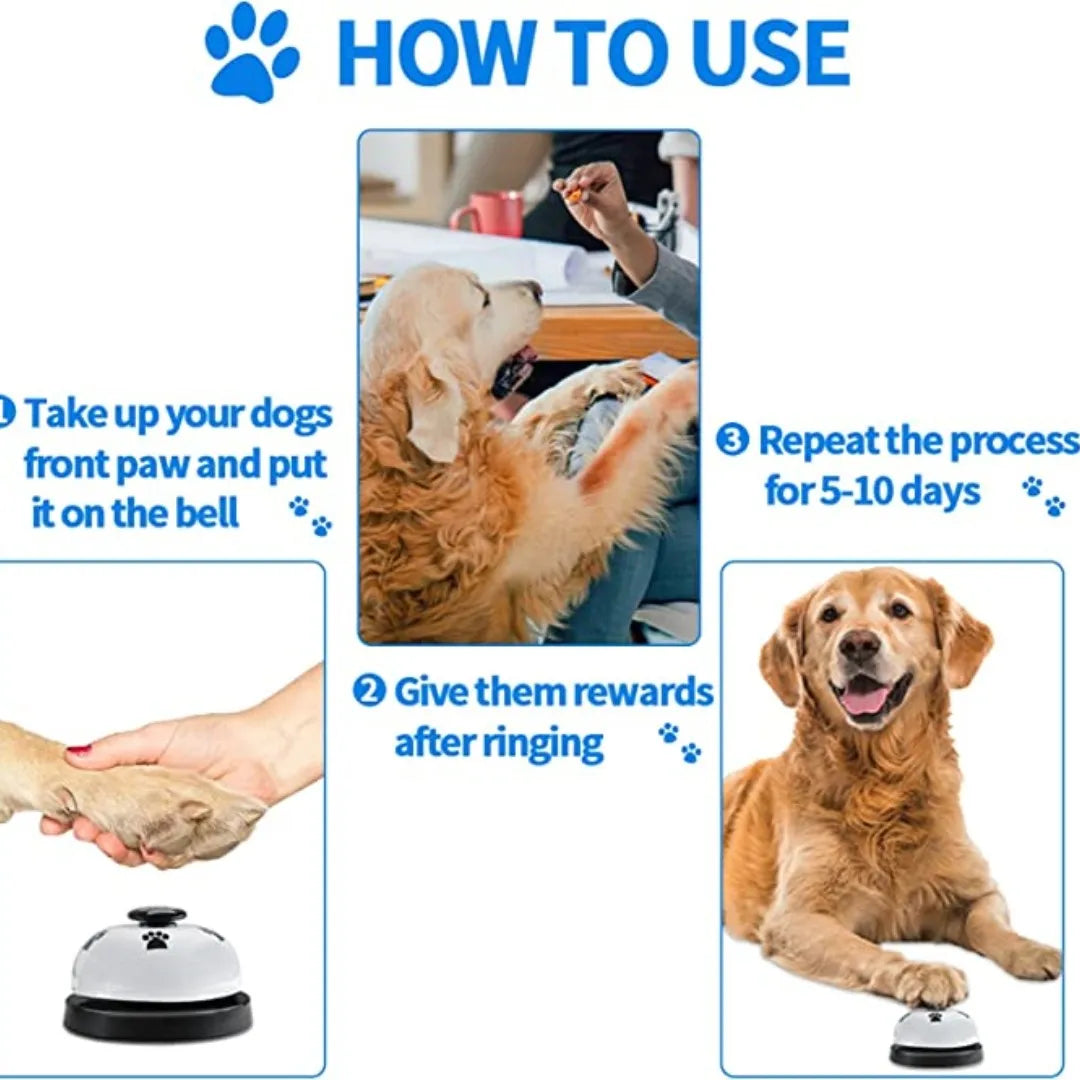 HOW TO USE

① Take up your dogs front paw and put it on the bell

② Give them rewards after ringing

③ Repeat the process for 5-10 days