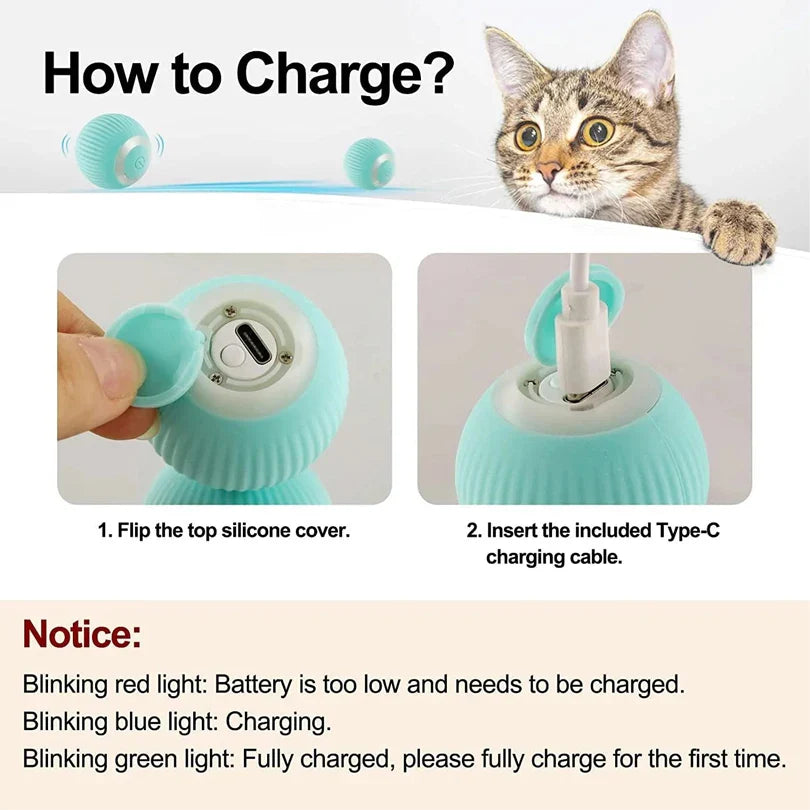 How to Charge?

1. Flip the top silicone cover.

2. Insert the included Type-C charging cable.

Notice:

Blinking red light: Battery is too low and needs to be charged.

Blinking blue light: Charging.

Blinking green light: Fully charged, please fully charge for the first time.