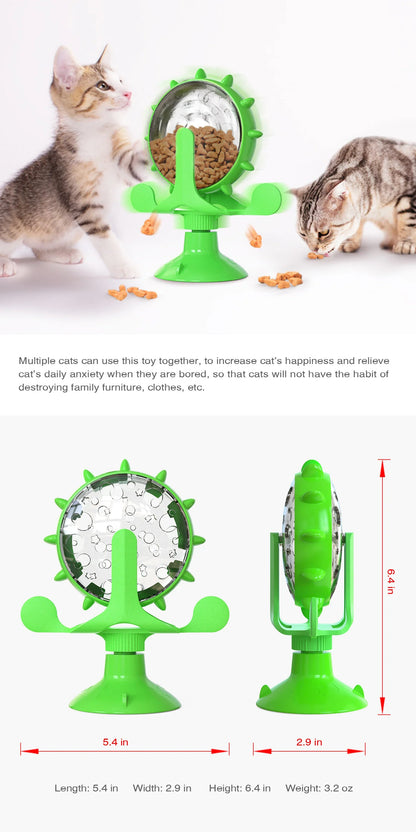 Multiple cats can use this toy together, to increase cat's happiness and relieve cat's daily anxiety when they are bored, so that cats will not have the habit of destroying family furniture, clothes, etc.

6.4 in

5.4 in

2.9 in

Length: 5.4 in   Width: 2.9 in   Height: 6.4 in   Weight: 3.2 oz