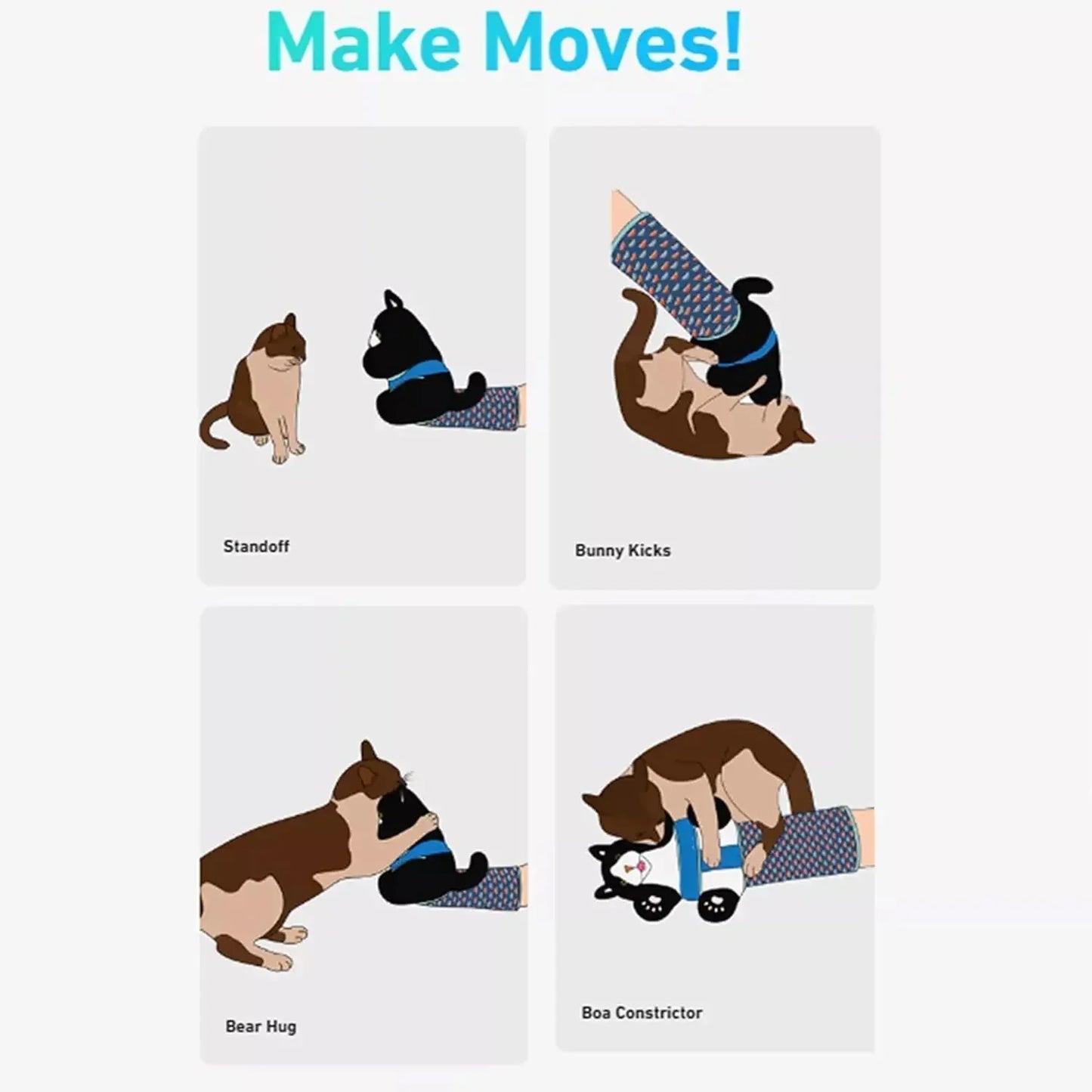 Make Moves!

Standoff

Bunny Kicks

Bear Hug

Boa Constrictor