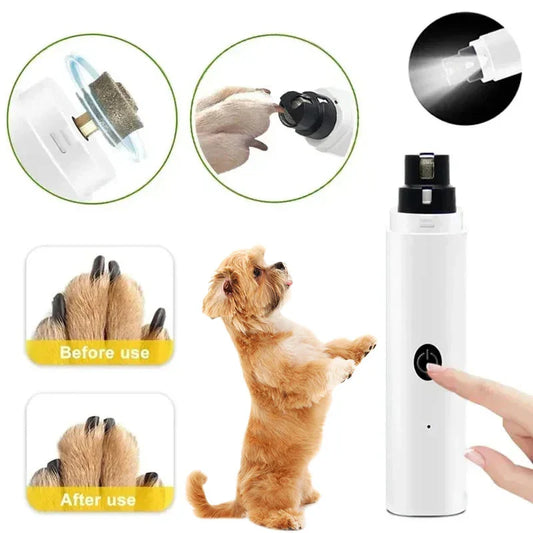 Before use

After use