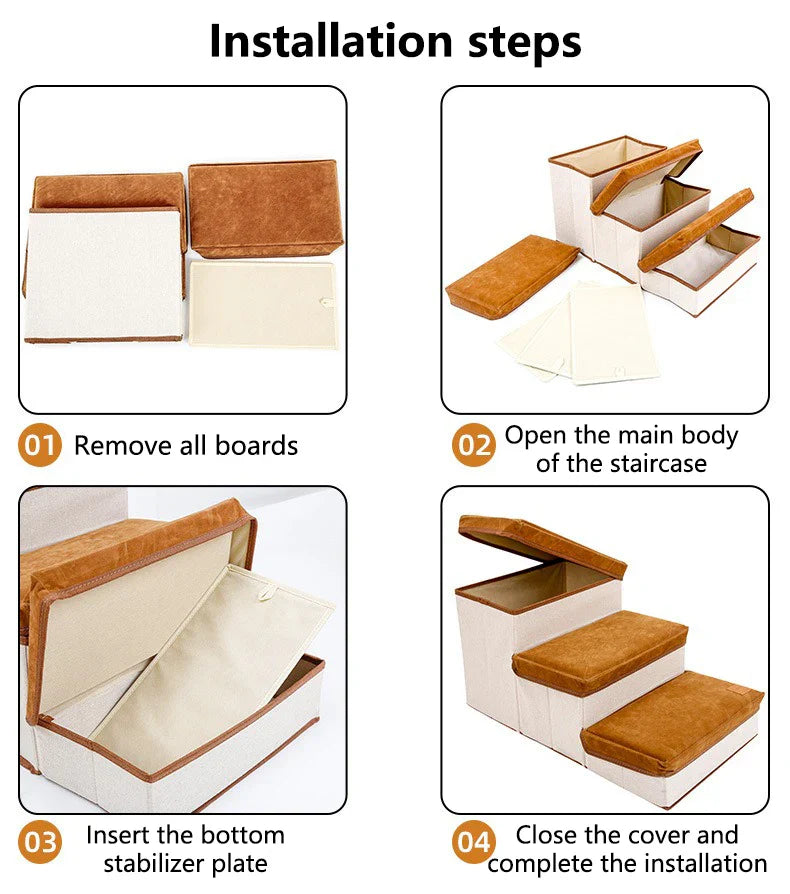 Installation steps

01 Remove all boards

02 Open the main body of the staircase

03 Insert the bottom stabilizer plate

04 Close the cover and complete the installation