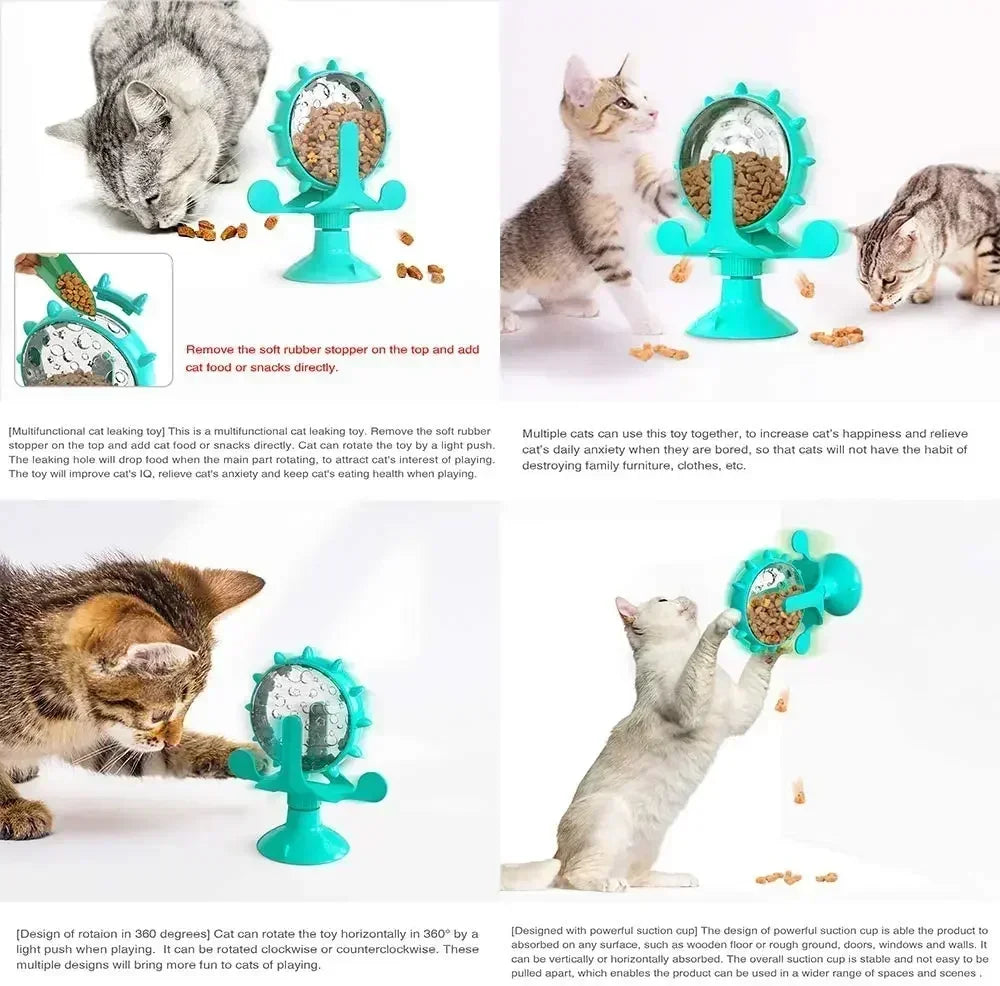 Remove the soft rubber stopper on the top and add cat food or snacks directly.

[Multifunctional cat leaking toy] This is a multifunctional cat leaking toy. Remove the soft rubber stopper on the top and add cat food or snacks directly. Cat can rotate the toy by a light push. The leaking hole will drop food when the main part rotating, to attract cat's interest of playing. The toy will improve cat's IQ, relieve cat's anxiety and keep cat's eating health when playing.

Multiple cats can use this toy together, to increase cat's happiness and relieve cat's daily anxiety when they are bored, so that cats will not have the habit of destroying family furniture, clothes, etc.

[Design of rotaion in 360 degrees] Cat can rotate the toy horizontally in 360° by a light push when playing. It can be rotated clockwise or counterclockwise. These multiple designs will bring more fun to cats of playing.

[Designed with powerful suction cup] The design of powerful suction cup is able the product to absorbed on any surface, such as wooden floor or rough ground, doors, windows and walls. It can be vertically or horizontally absorbed. The overall suction cup is stable and not easy to be pulled apart, which enables the product can be used in a wider range of spaces and scenes .