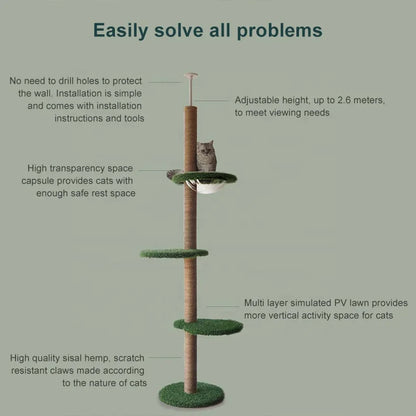 Easily solve all problems

No need to drill holes to protect the wall. Installation is simple and comes with installation instructions and tools

Adjustable height, up to 2.6 meters, to meet viewing needs

High transparency space capsule provides cats with enough safe rest space

Multi layer simulated PV lawn provides more vertical activity space for cats

High quality sisal hemp, scratch resistant claws made according to the nature of cats