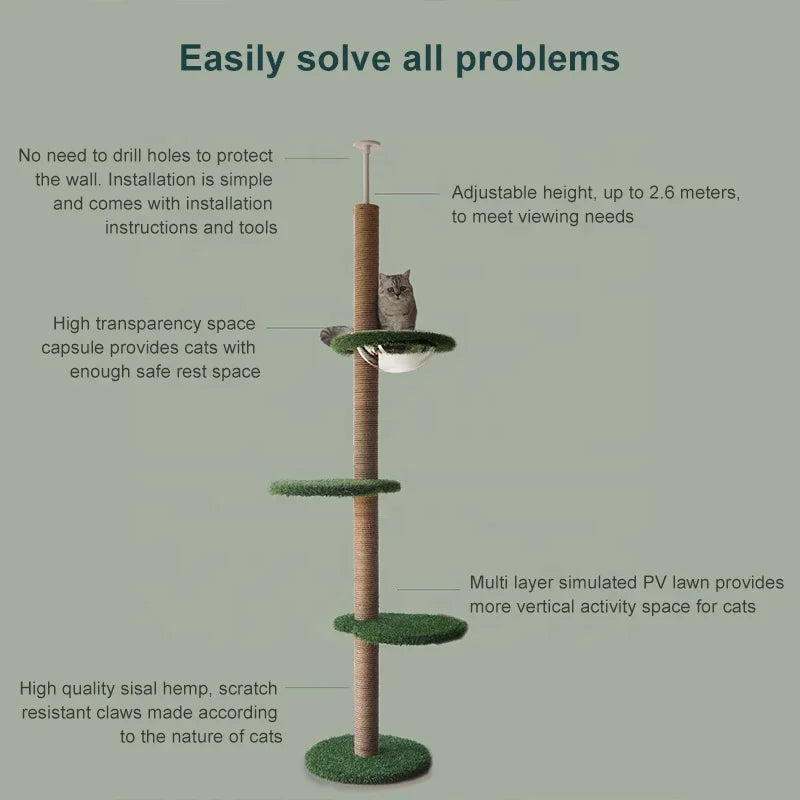 Easily solve all problems

No need to drill holes to protect the wall. Installation is simple and comes with installation instructions and tools

Adjustable height, up to 2.6 meters, to meet viewing needs

High transparency space capsule provides cats with enough safe rest space

Multi layer simulated PV lawn provides more vertical activity space for cats

High quality sisal hemp, scratch resistant claws made according to the nature of cats