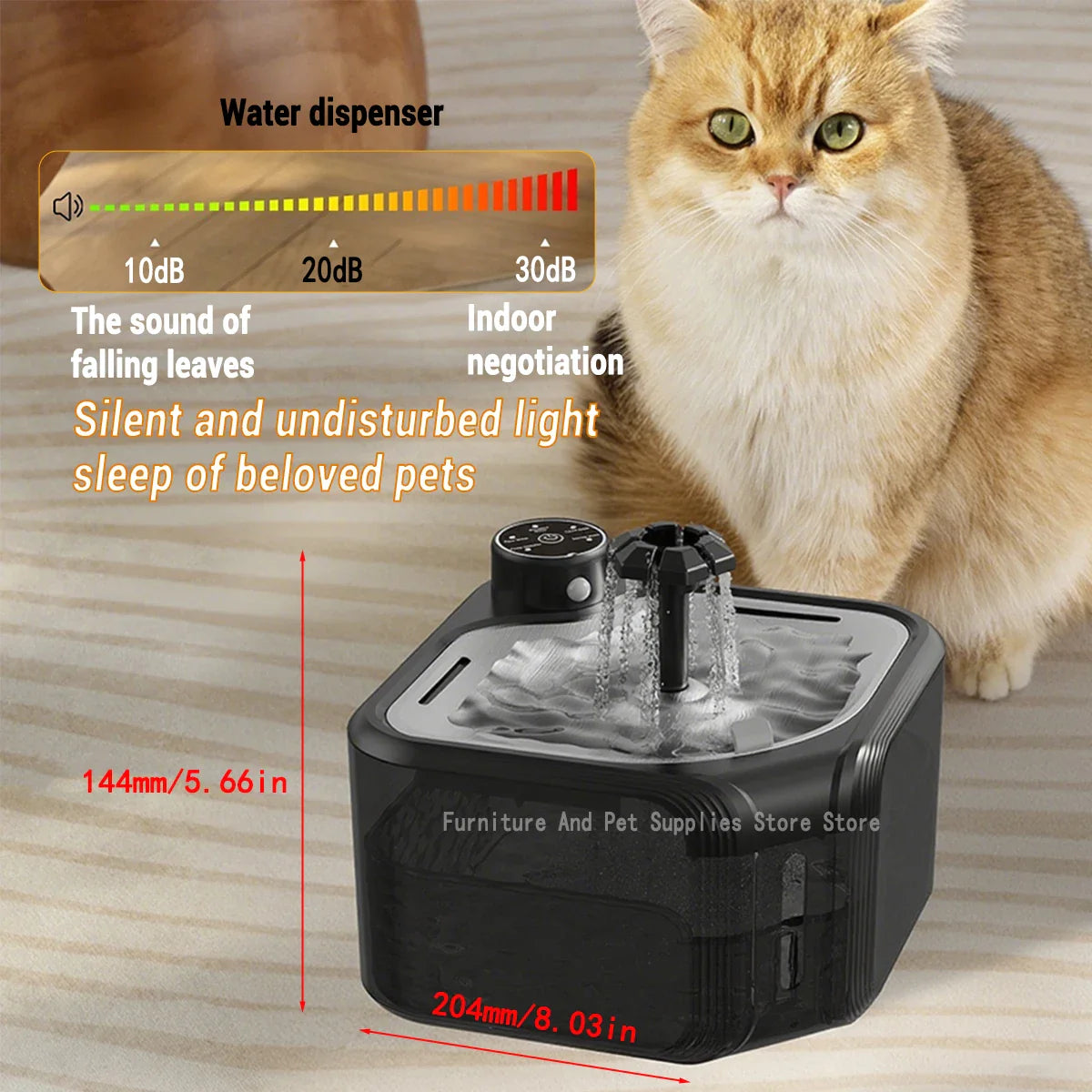 Water dispenser

10dB 20dB 30dB

The sound of falling leaves

Indoor negotiation

Silent and undisturbed light sleep of beloved pets

144mm/5.66in

Furniture And Pet Supplies Store Store

204mm/8.03in