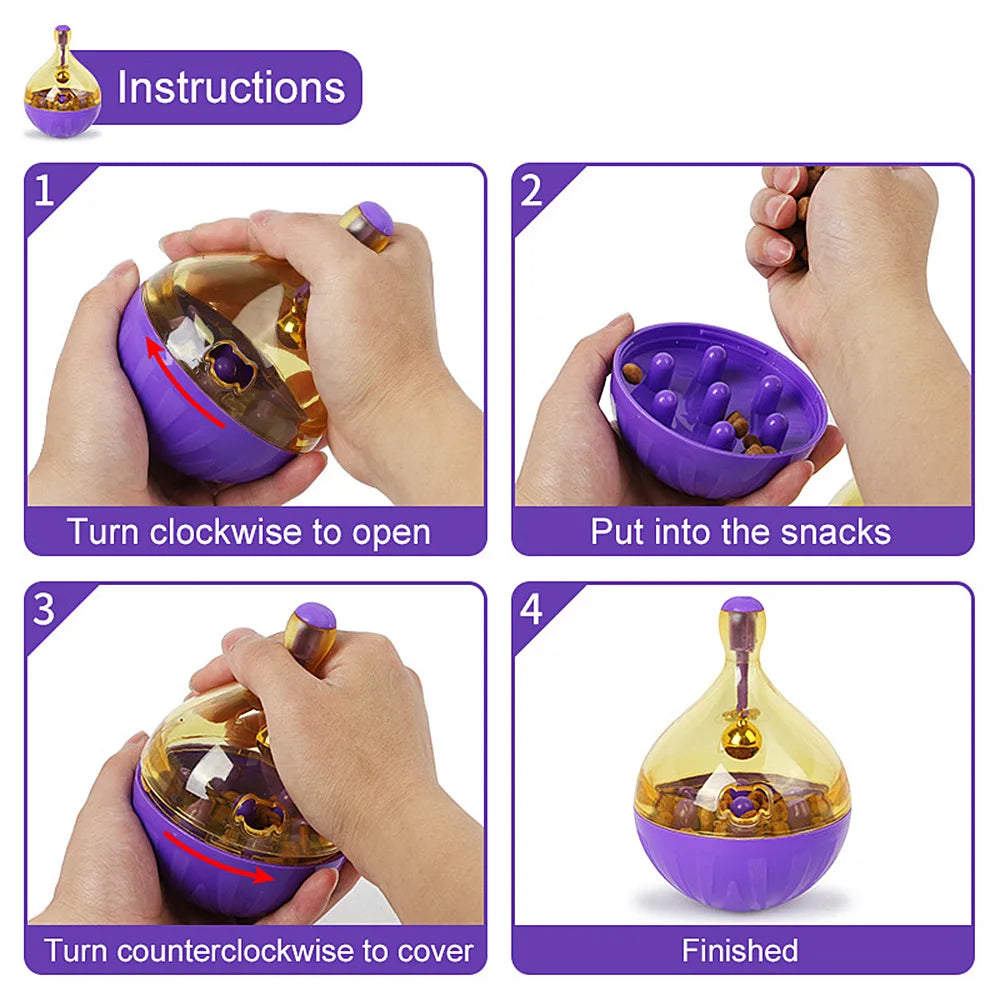 Instructions

1

Turn clockwise to open

2

Put into the snacks

3

Turn counterclockwise to cover

4

Finished