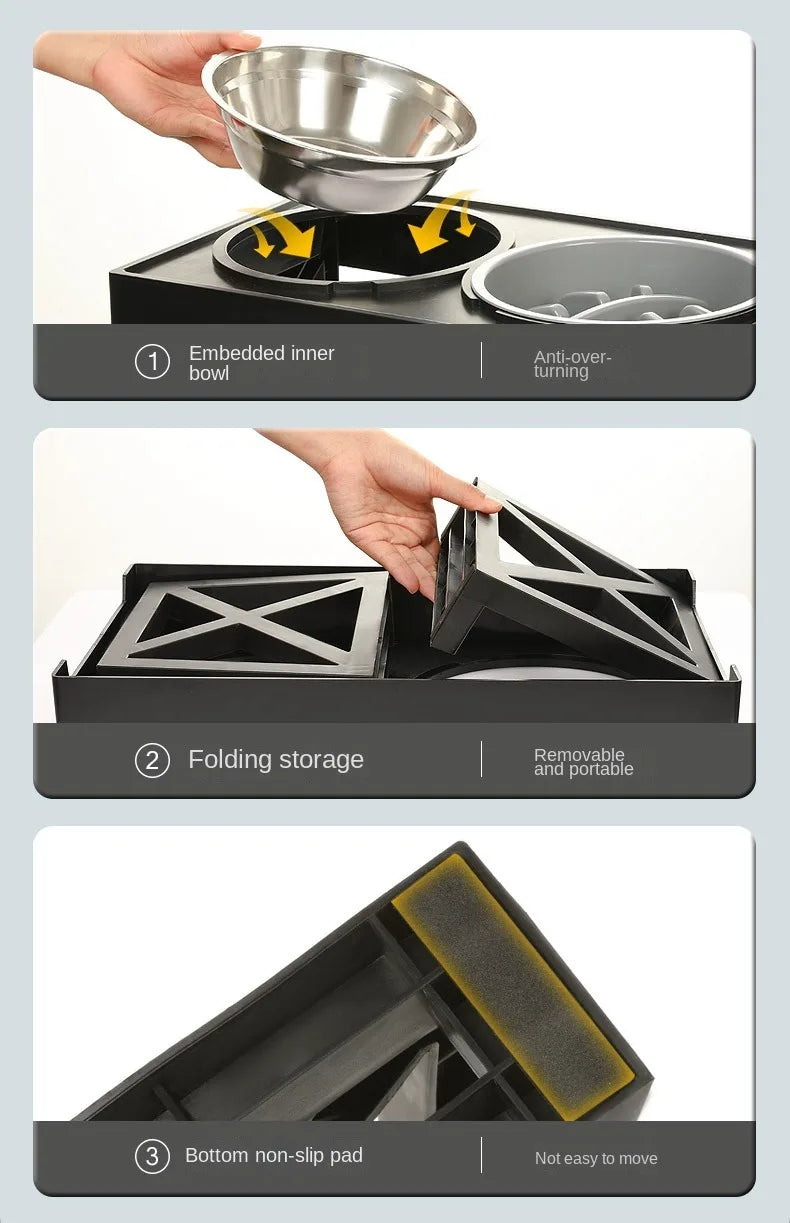 1 Embedded inner bowl

Anti-over-turning

2 Folding storage

Removable and portable

3 Bottom non-slip pad

Not easy to move