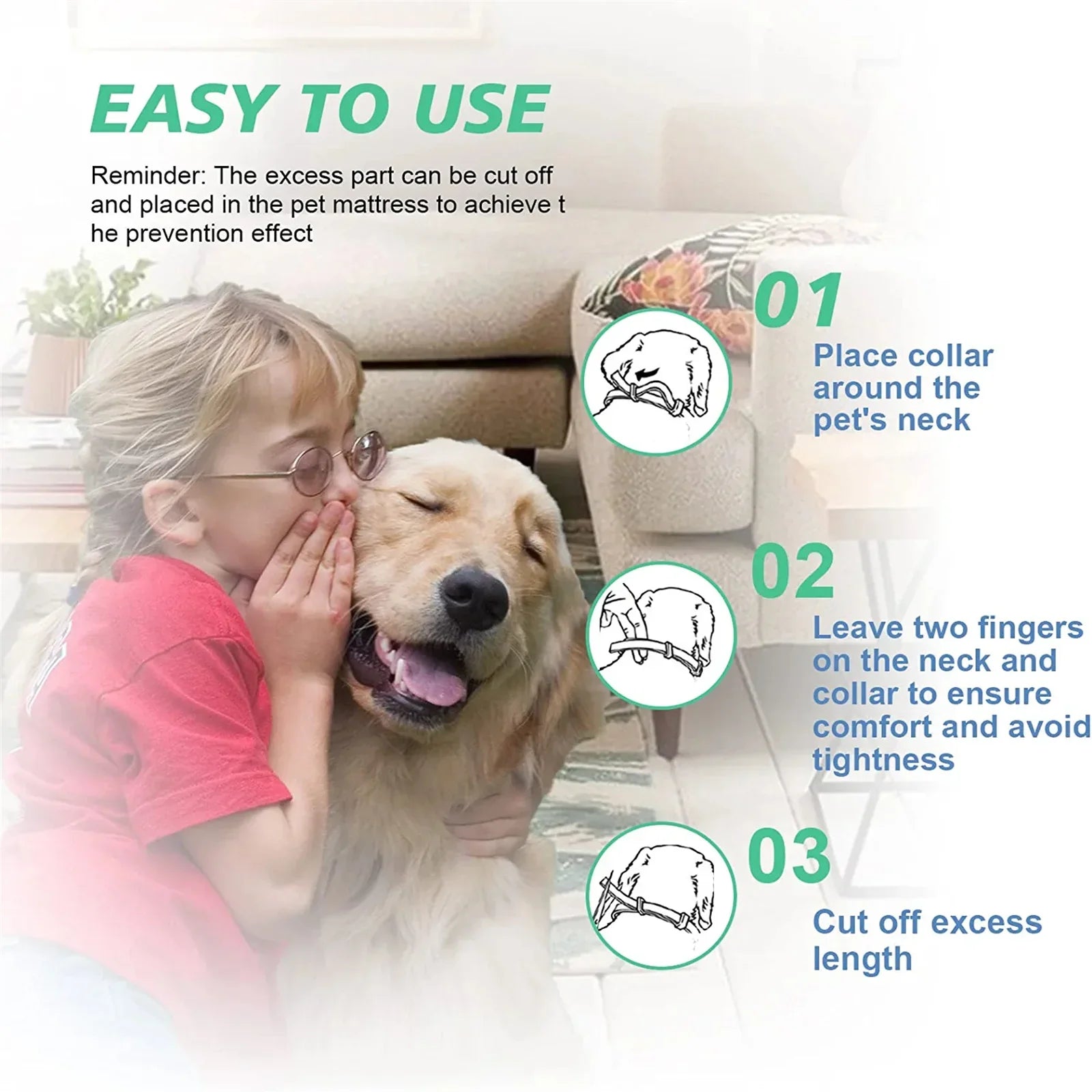 EASY TO USE

Reminder: The excess part can be cut off and placed in the pet mattress to achieve t he prevention effect

01

Place collar around the pet's neck

02

Leave two fingers on the neck and collar to ensure comfort and avoid tightness

03

Cut off excess length