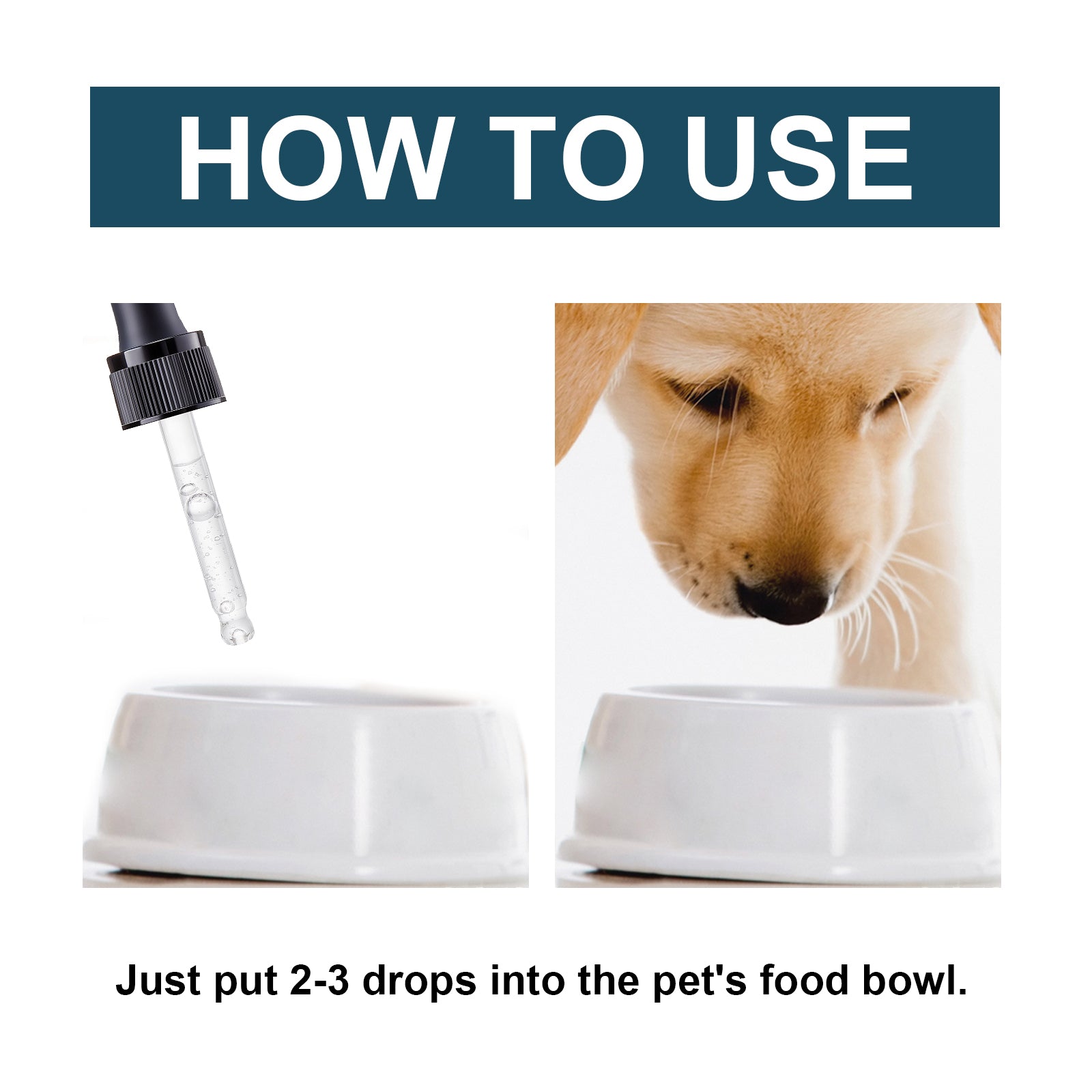 HOW TO USE

Just put 2-3 drops into the pet's food bowl.