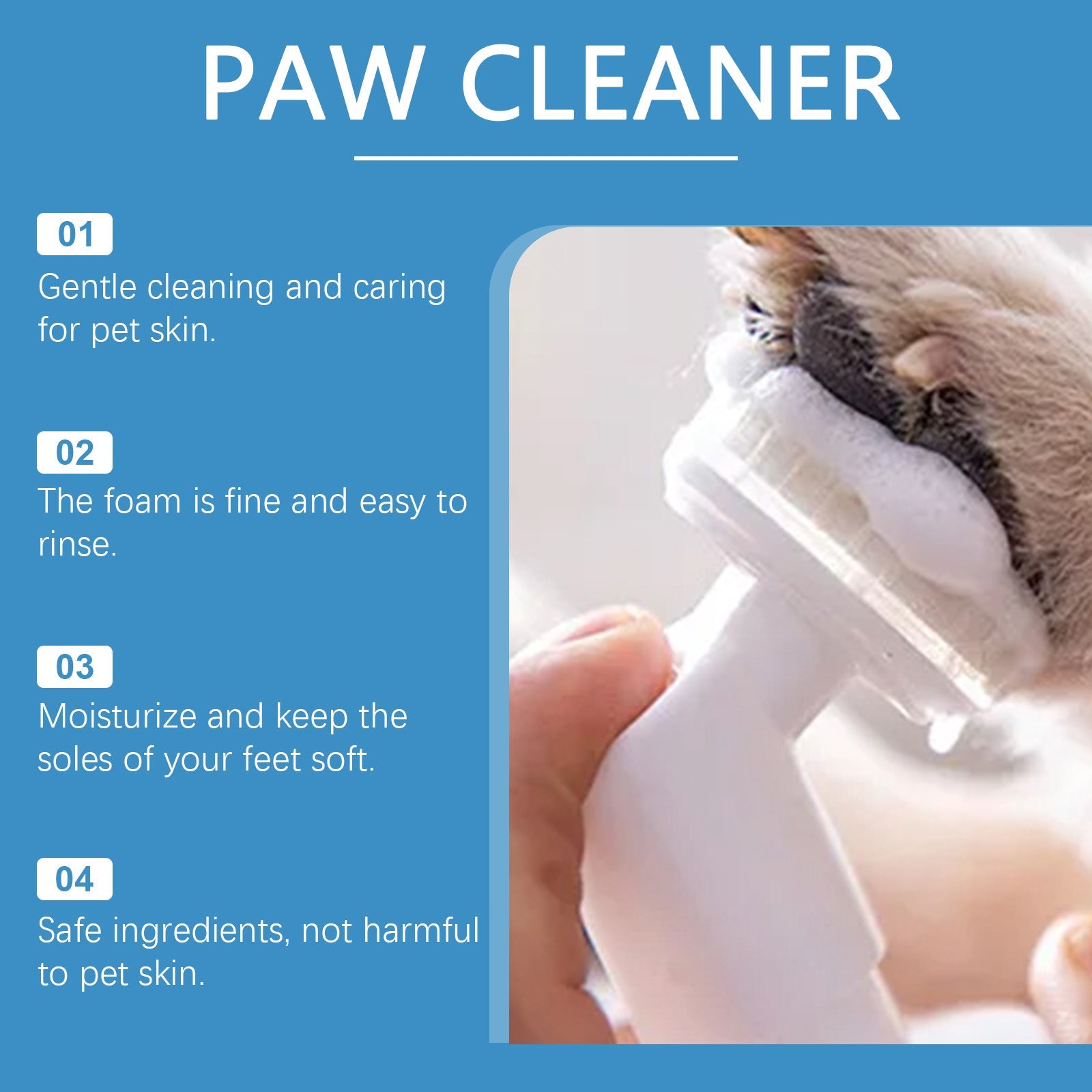 PAW CLEANER

01
Gentle cleaning and caring for pet skin.

02
The foam is fine and easy to rinse.

03
Moisturize and keep the soles of your feet soft.

04
Safe ingredients, not harmful to pet skin.