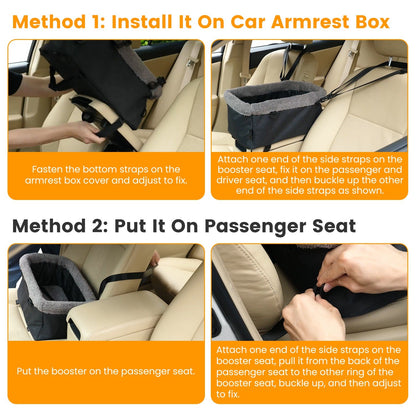 Method 1: Install It On Car Armrest Box

Fasten the bottom straps on the armrest box cover and adjust to fix.

Attach one end of the side straps on the booster seat, fix it on the passenger and driver seat, and then buckle up the other end of the side straps as shown.

Method 2: Put It On Passenger Seat

Put the booster on the passenger seat.

Attach one end of the side straps on the booster seat, pull it from the back of the passenger seat to the other ring of the booster seat, buckle up, and then adjust to fix.