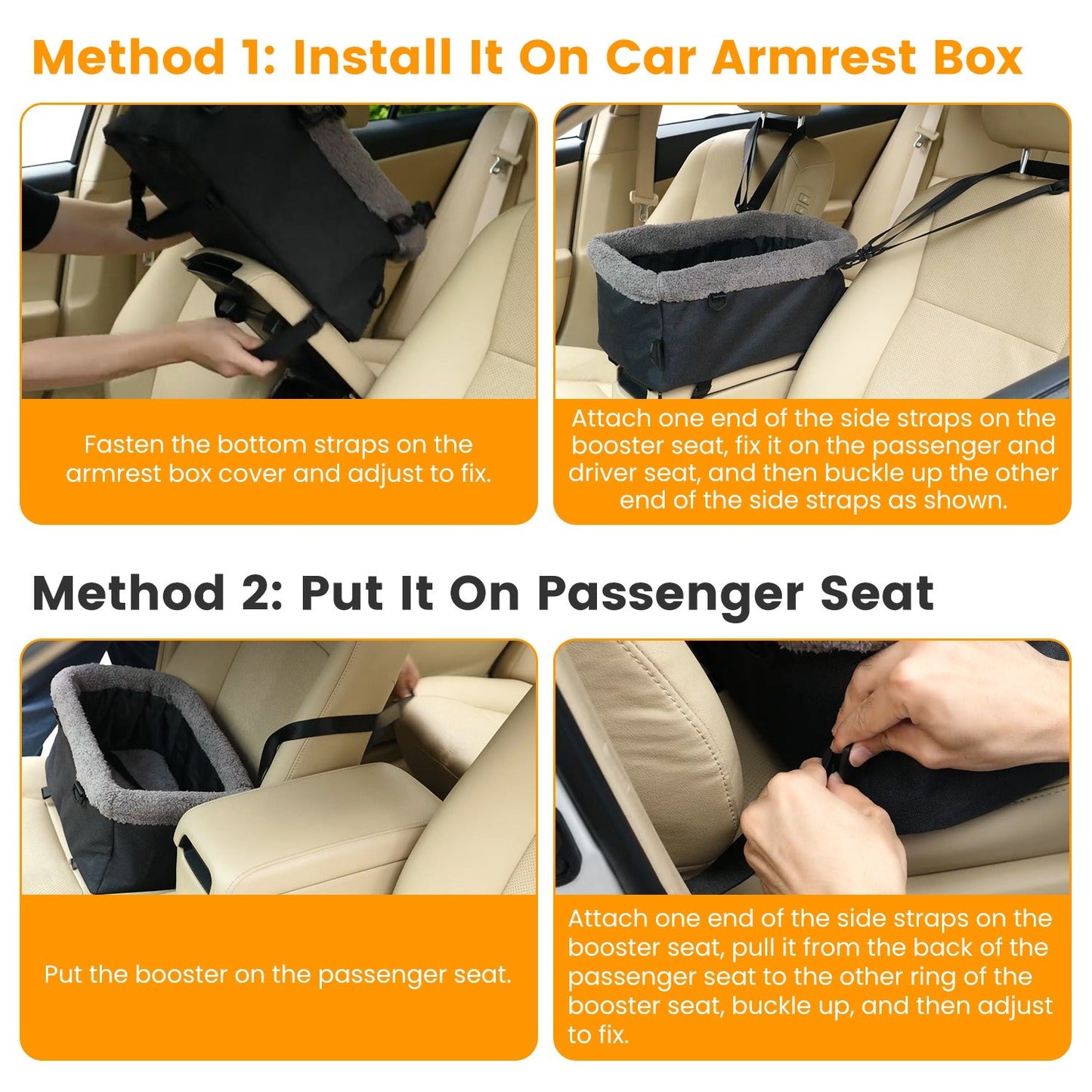 Method 1: Install It On Car Armrest Box

Fasten the bottom straps on the armrest box cover and adjust to fix.

Attach one end of the side straps on the booster seat, fix it on the passenger and driver seat, and then buckle up the other end of the side straps as shown.

Method 2: Put It On Passenger Seat

Put the booster on the passenger seat.

Attach one end of the side straps on the booster seat, pull it from the back of the passenger seat to the other ring of the booster seat, buckle up, and then adjust to fix.