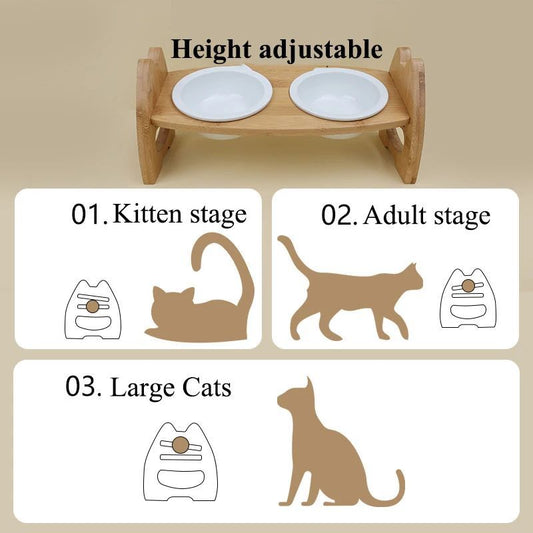 Height adjustable

01. Kitten stage

02. Adult stage

03. Large Cats