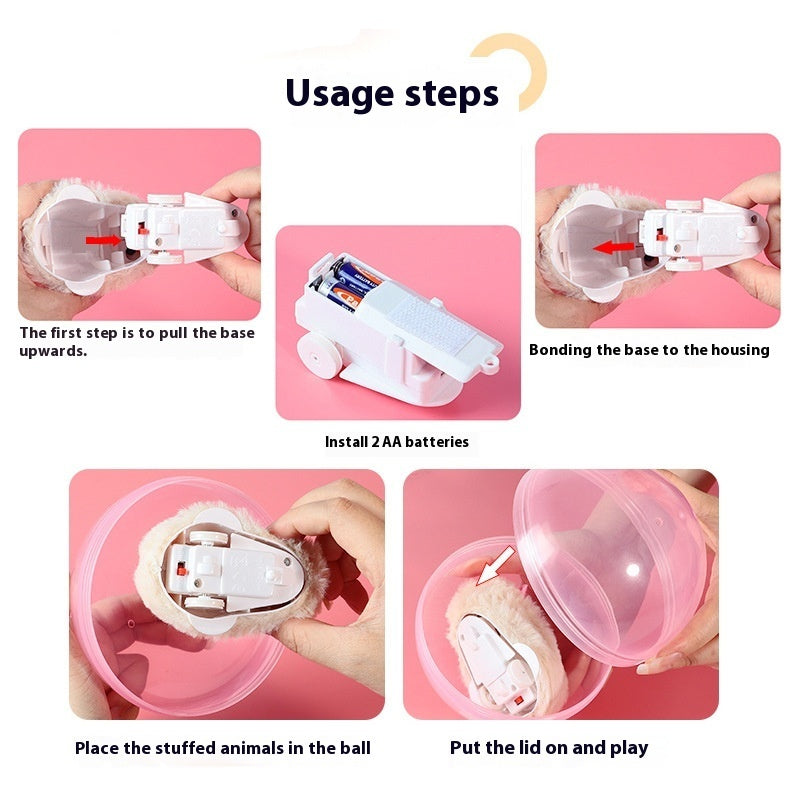 Usage steps

The first step is to pull the base upwards.

Install 2 AA batteries

Bonding the base to the housing

Place the stuffed animals in the ball

Put the lid on and play