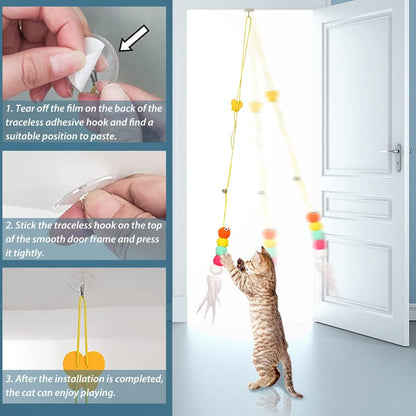 1. Tear off the film on the back of the traceless adhesive hook and find a suitable position to paste.

2. Stick the traceless hook on the top of the smooth door frame and press it tightly.

3. After the installation is completed, the cat can enjoy playing.