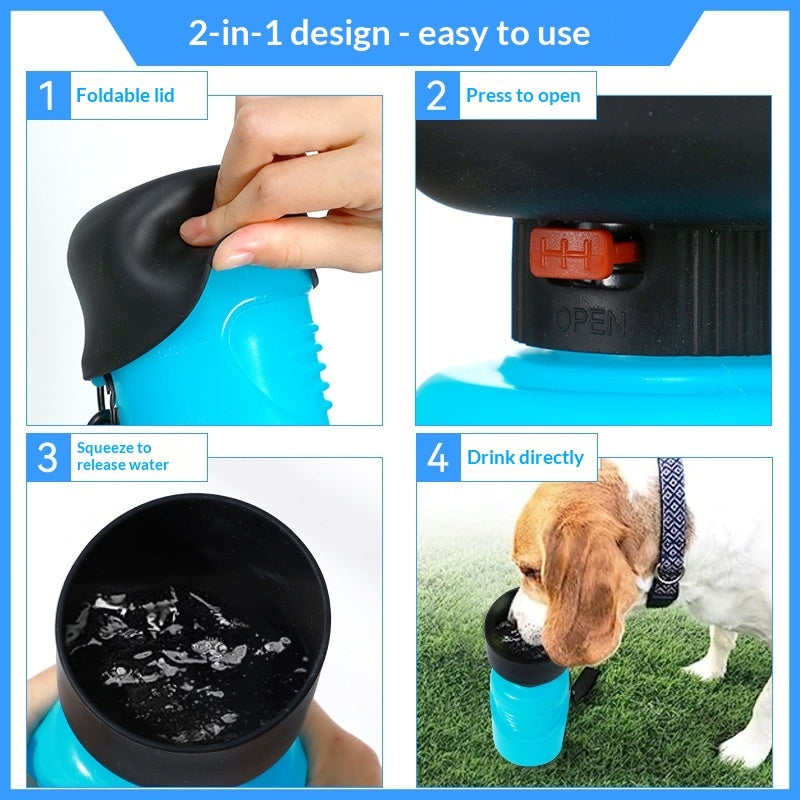 2-in-1 design - easy to use

1 Foldable lid

2 Press to open

OPEN

3 Squeeze to release water

4 Drink directly