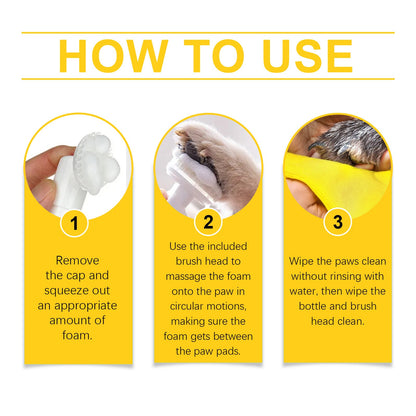 HOW TO USE

1

Remove the cap and squeeze out an appropriate amount of foam.

2

Use the included brush head to massage the foam onto the paw in circular motions, making sure the foam gets between the paw pads.

3

Wipe the paws clean without rinsing with water, then wipe the bottle and brush head clean.