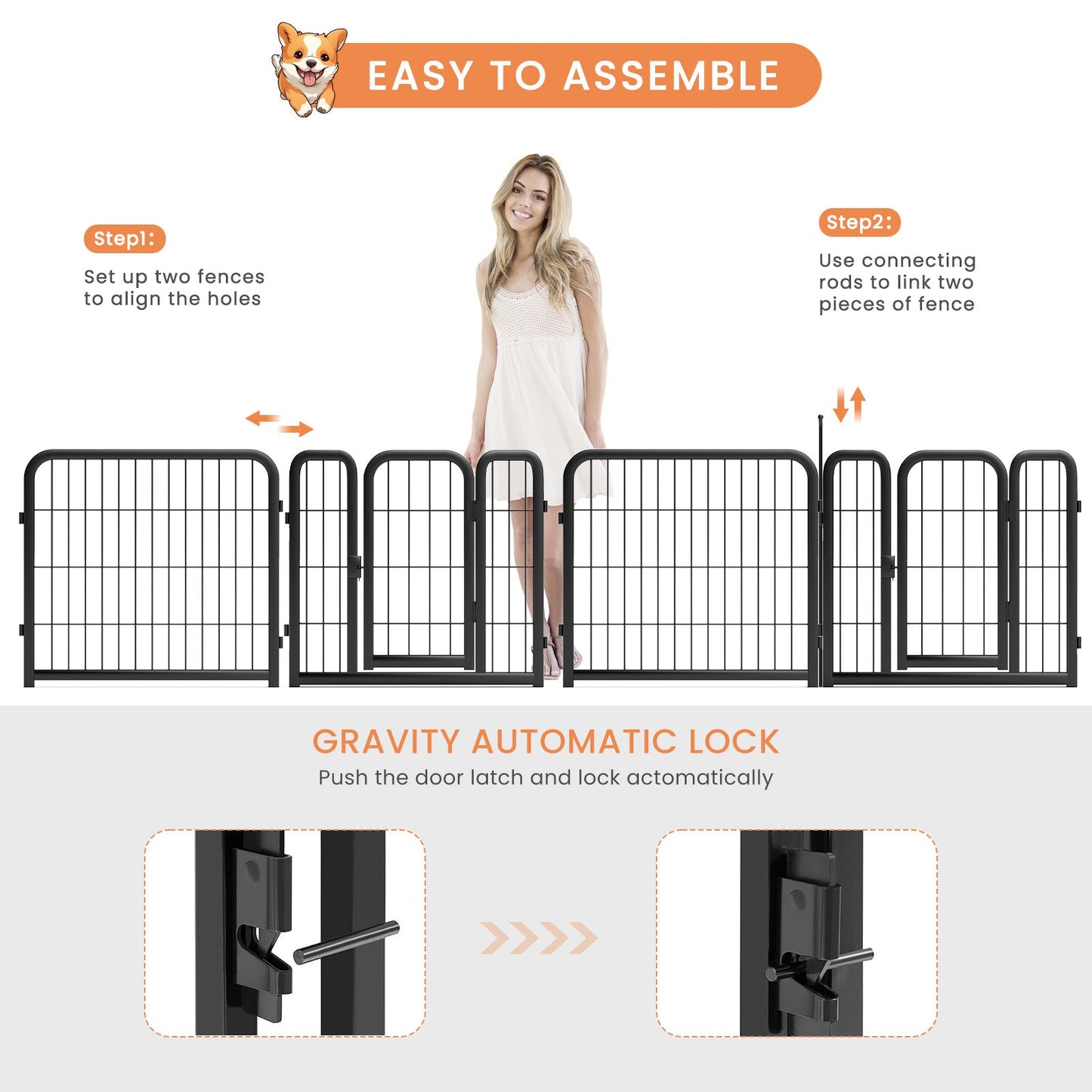 EASY TO ASSEMBLE

Step1:
Set up two fences to align the holes

Step2:
Use connecting rods to link two pieces of fence

GRAVITY AUTOMATIC LOCK
Push the door latch and lock actomatically