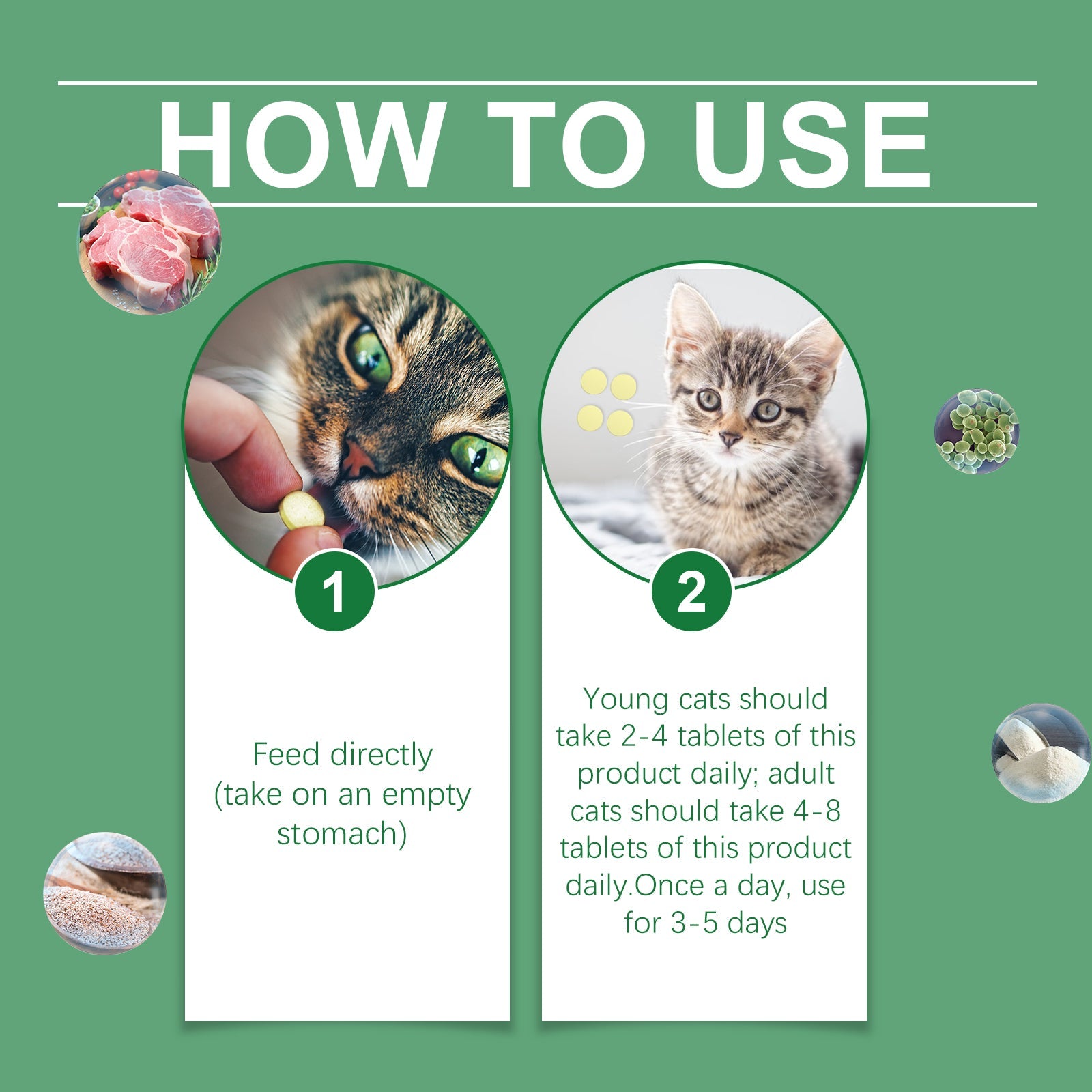 HOW TO USE

1

Feed directly (take on an empty stomach)

2

Young cats should take 2-4 tablets of this product daily; adult cats should take 4-8 tablets of this product daily.Once a day, use for 3-5 days