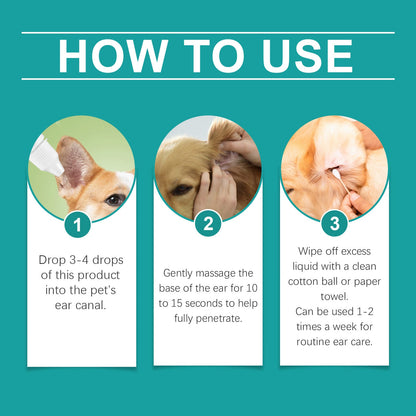 HOW TO USE

1

Drop 3-4 drops of this product into the pet's ear canal.

2

Gently massage the base of the ear for 10 to 15 seconds to help fully penetrate.

3

Wipe off excess liquid with a clean cotton ball or paper towel.
Can be used 1-2 times a week for routine ear care.