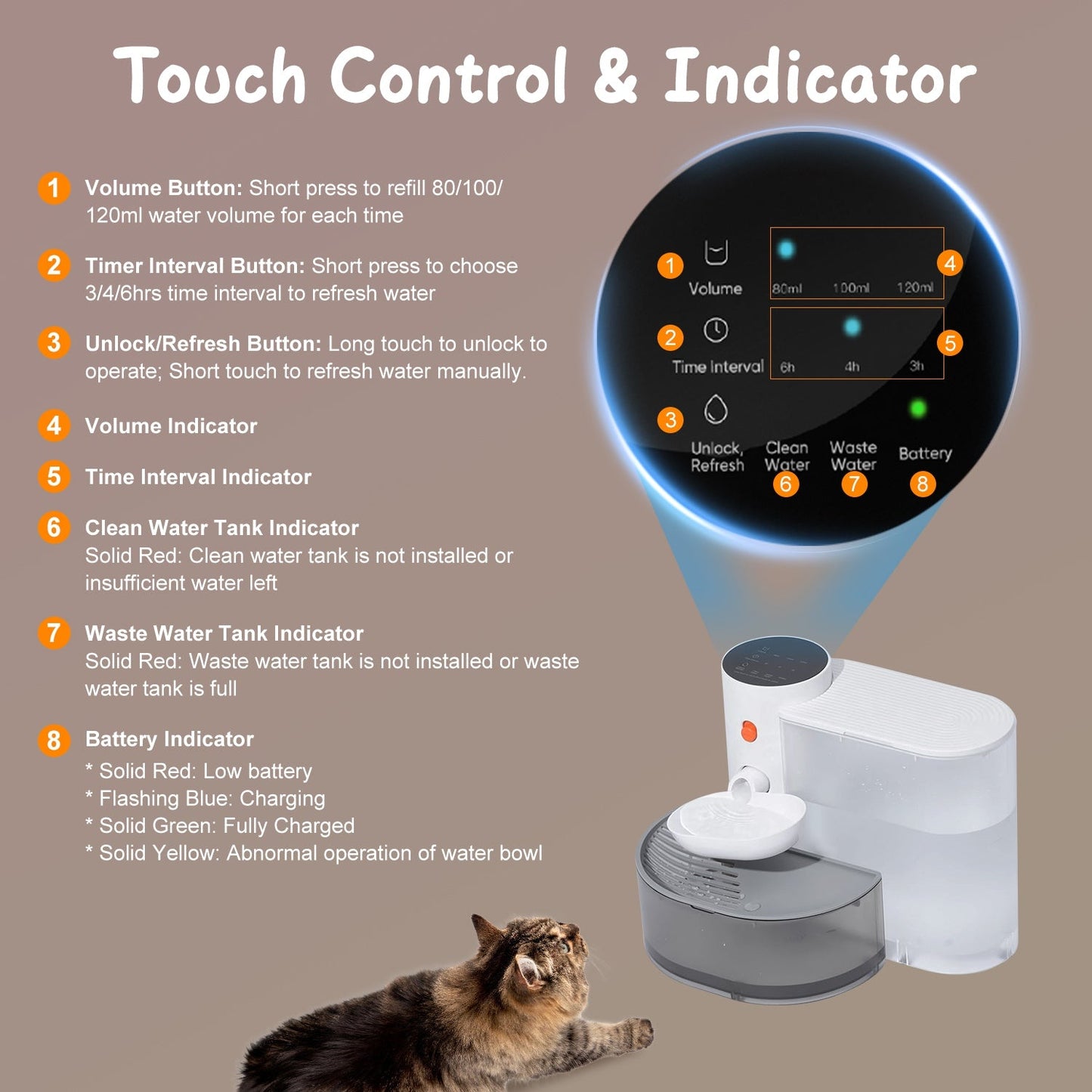 Touch Control & Indicator

1 Volume Button: Short press to refill 80/100/120ml water volume for each time

2 Timer Interval Button: Short press to choose 3/4/6hrs time interval to refresh water

3 Unlock/Refresh Button: Long touch to unlock to operate; Short touch to refresh water manually.

4 Volume Indicator

5 Time Interval Indicator

6 Clean Water Tank Indicator
Solid Red: Clean water tank is not installed or insufficient water left

7 Waste Water Tank Indicator
Solid Red: Waste water tank is not installed or waste water tank is full

8 Battery Indicator
* Solid Red: Low battery
* Flashing Blue: Charging
* Solid Green: Fully Charged
* Solid Yellow: Abnormal operation of water bowl

1 Volume
80ml 100ml 120ml 4
2 Time Interval
6h 4h 3h 5
3 Unlock, Refresh
Clean Water 6
Waste Water 7
Battery 8