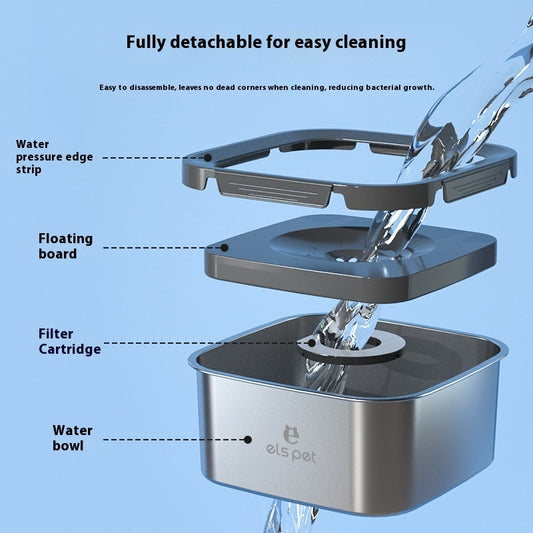 Fully detachable for easy cleaning

Easy to disassemble, leaves no dead corners when cleaning, reducing bacterial growth.

Water pressure edge strip

Floating board

Filter Cartridge

Water bowl

els pet