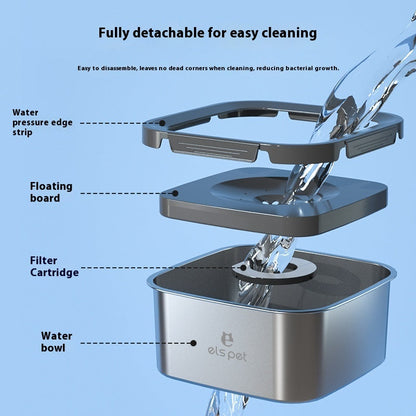 Fully detachable for easy cleaning

Easy to disassemble, leaves no dead corners when cleaning, reducing bacterial growth.

Water pressure edge strip

Floating board

Filter Cartridge

Water bowl

els pet