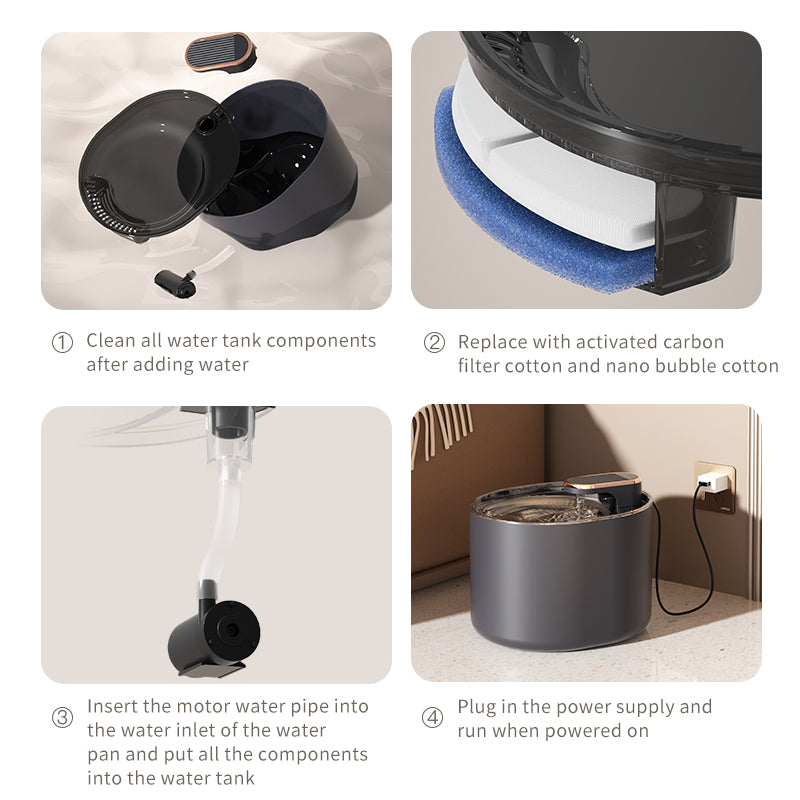 ① Clean all water tank components after adding water

② Replace with activated carbon filter cotton and nano bubble cotton

③ Insert the motor water pipe into the water inlet of the water pan and put all the components into the water tank

④ Plug in the power supply and run when powered on