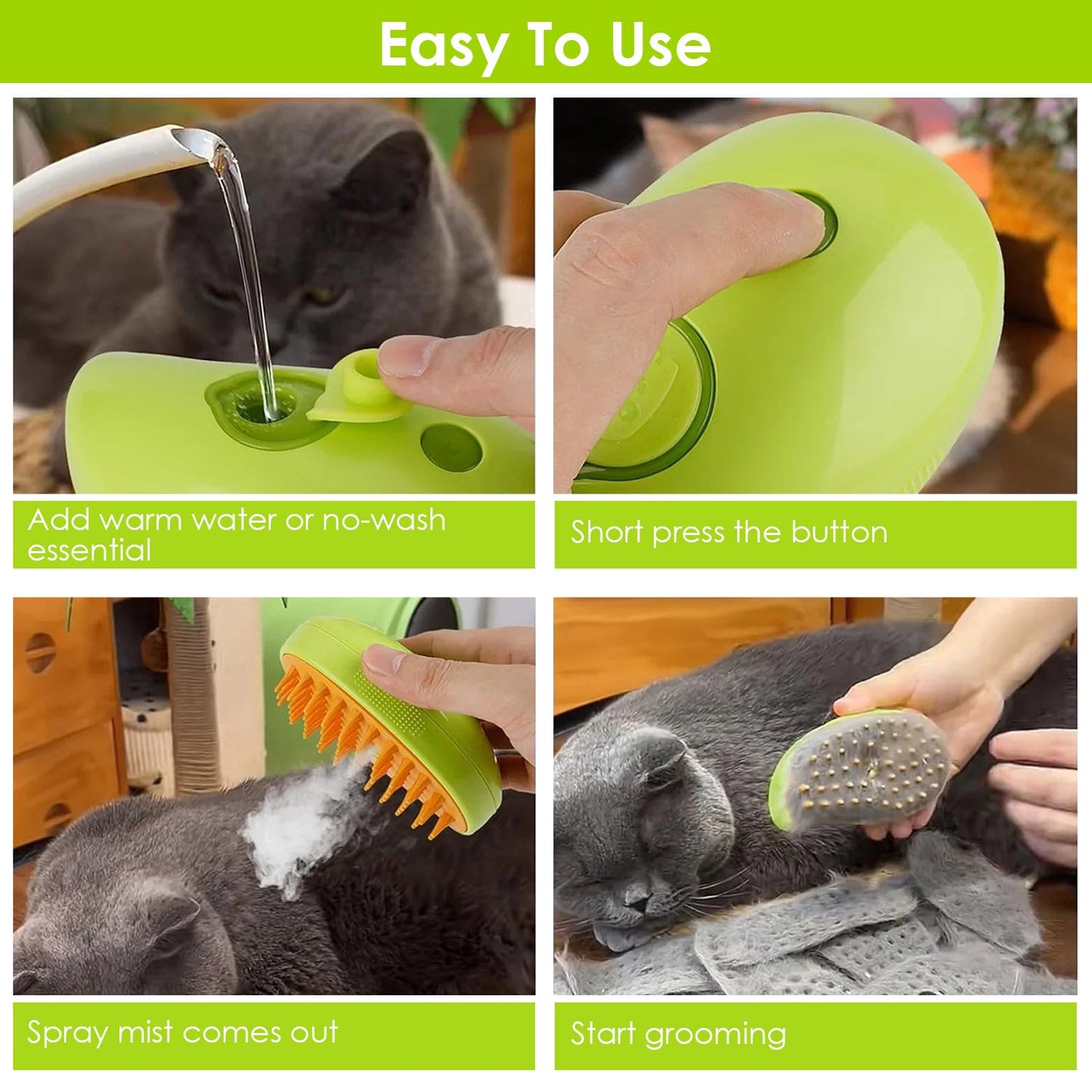 Easy To Use

Add warm water or no-wash essential

Short press the button

Spray mist comes out

Start grooming