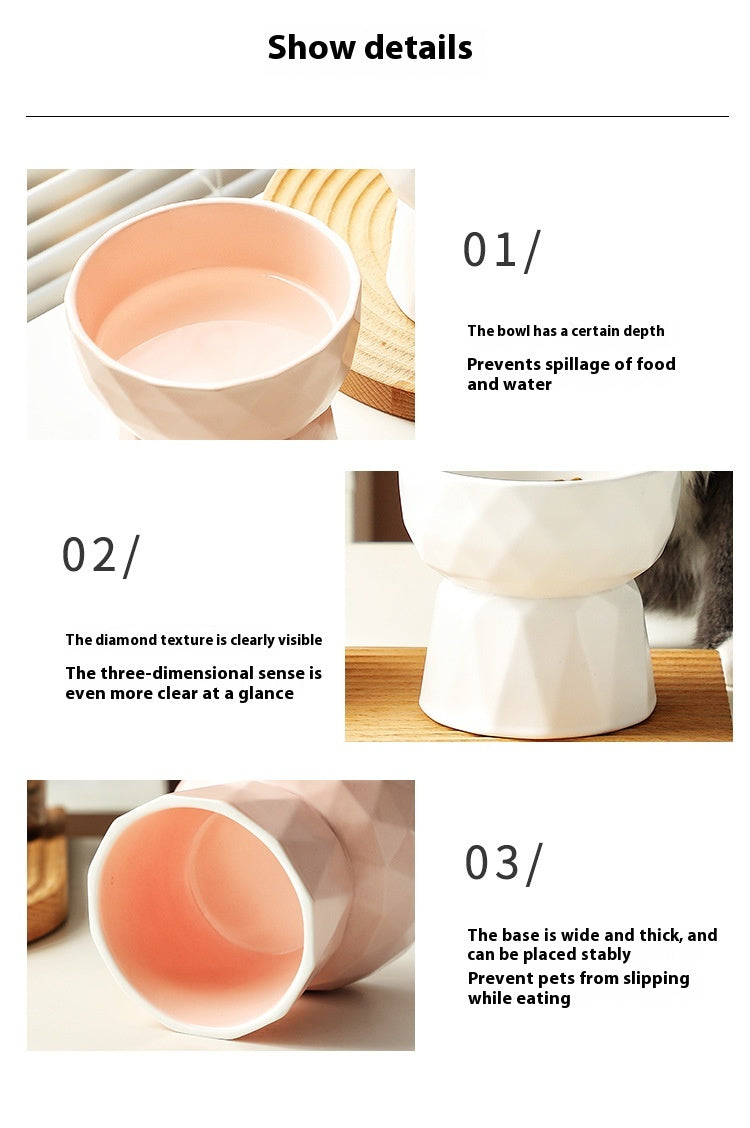 Show details

01/

The bowl has a certain depth

Prevents spillage of food and water

02/

The diamond texture is clearly visible

The three-dimensional sense is even more clear at a glance

03/

The base is wide and thick, and can be placed stably

Prevent pets from slipping while eating