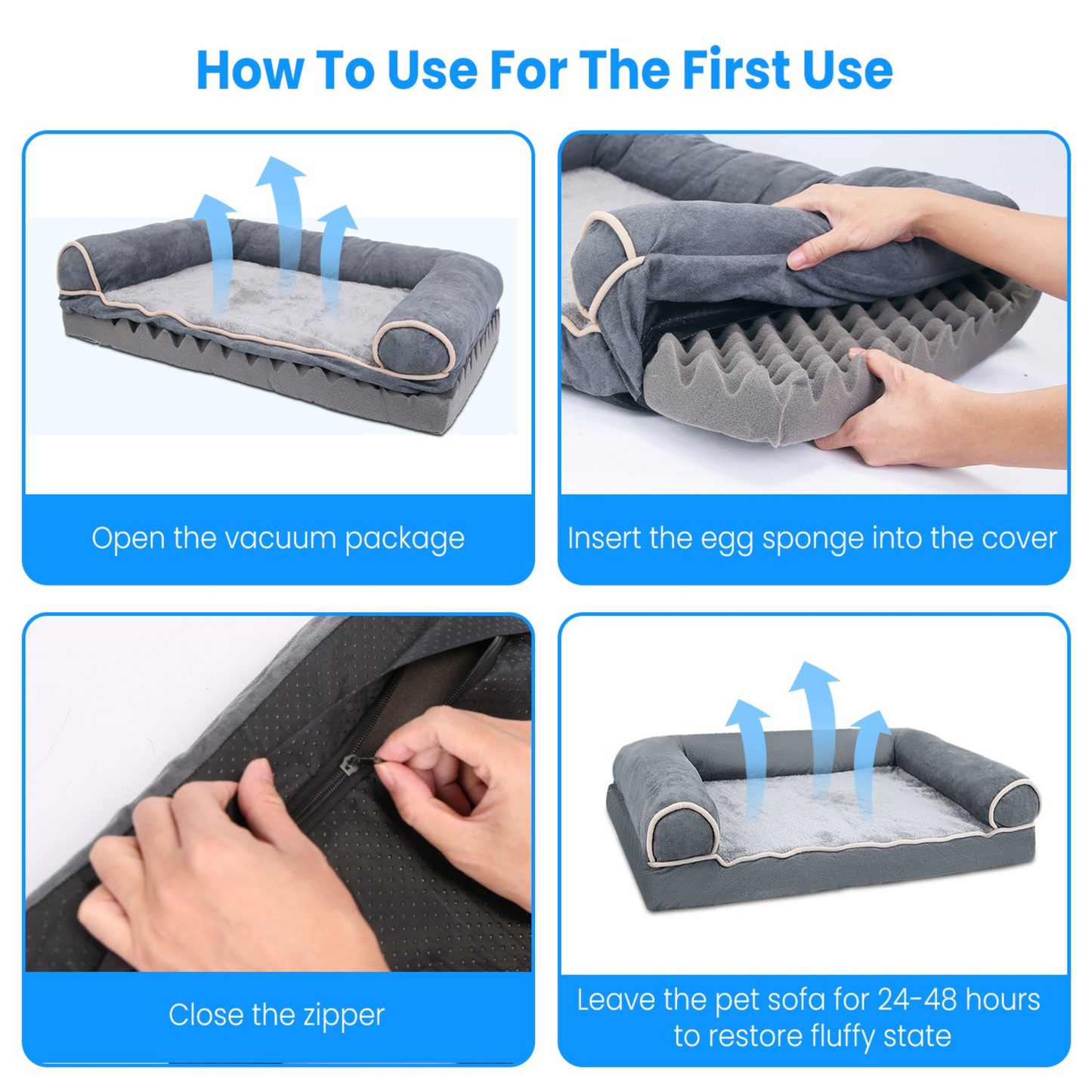 How To Use For The First Use

Open the vacuum package

Insert the egg sponge into the cover

Close the zipper

Leave the pet sofa for 24-48 hours to restore fluffy state