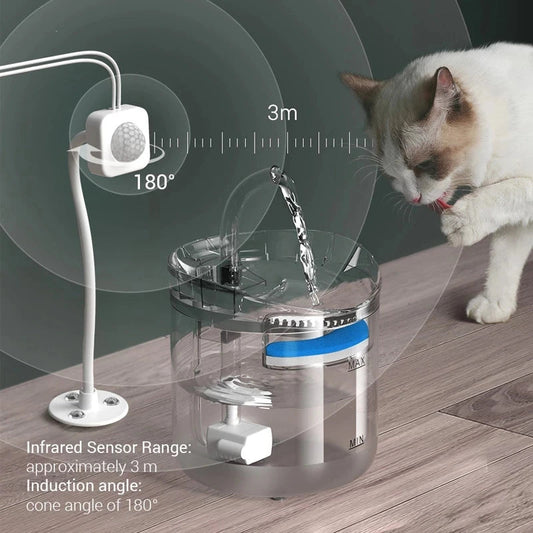 3m

180°

MAX

MIN

Infrared Sensor Range:
approximately 3 m
Induction angle:
cone angle of 180°