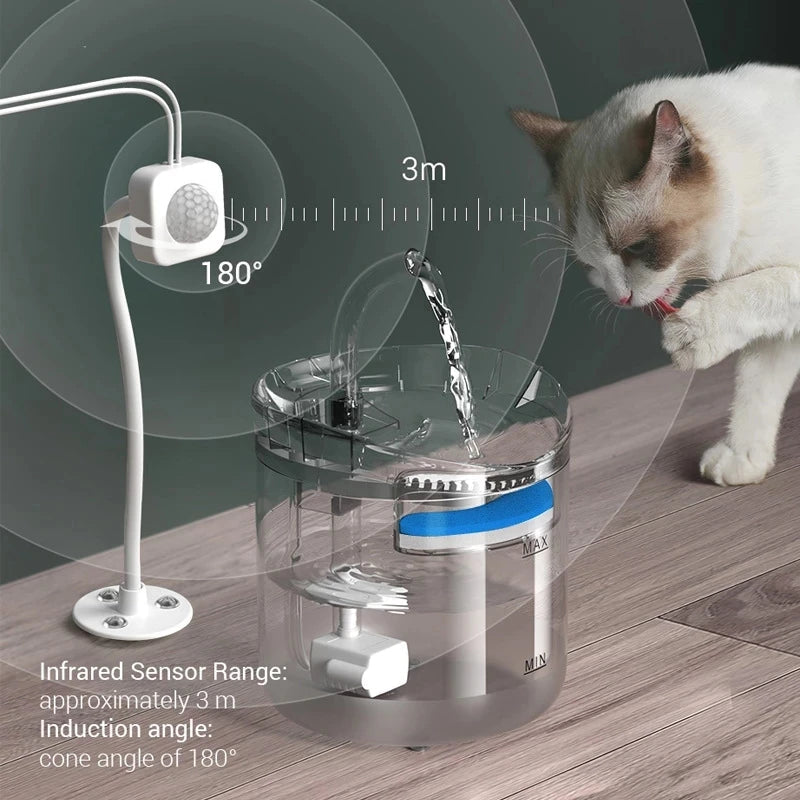 3m

180°

MAX

MIN

Infrared Sensor Range:
approximately 3 m
Induction angle:
cone angle of 180°