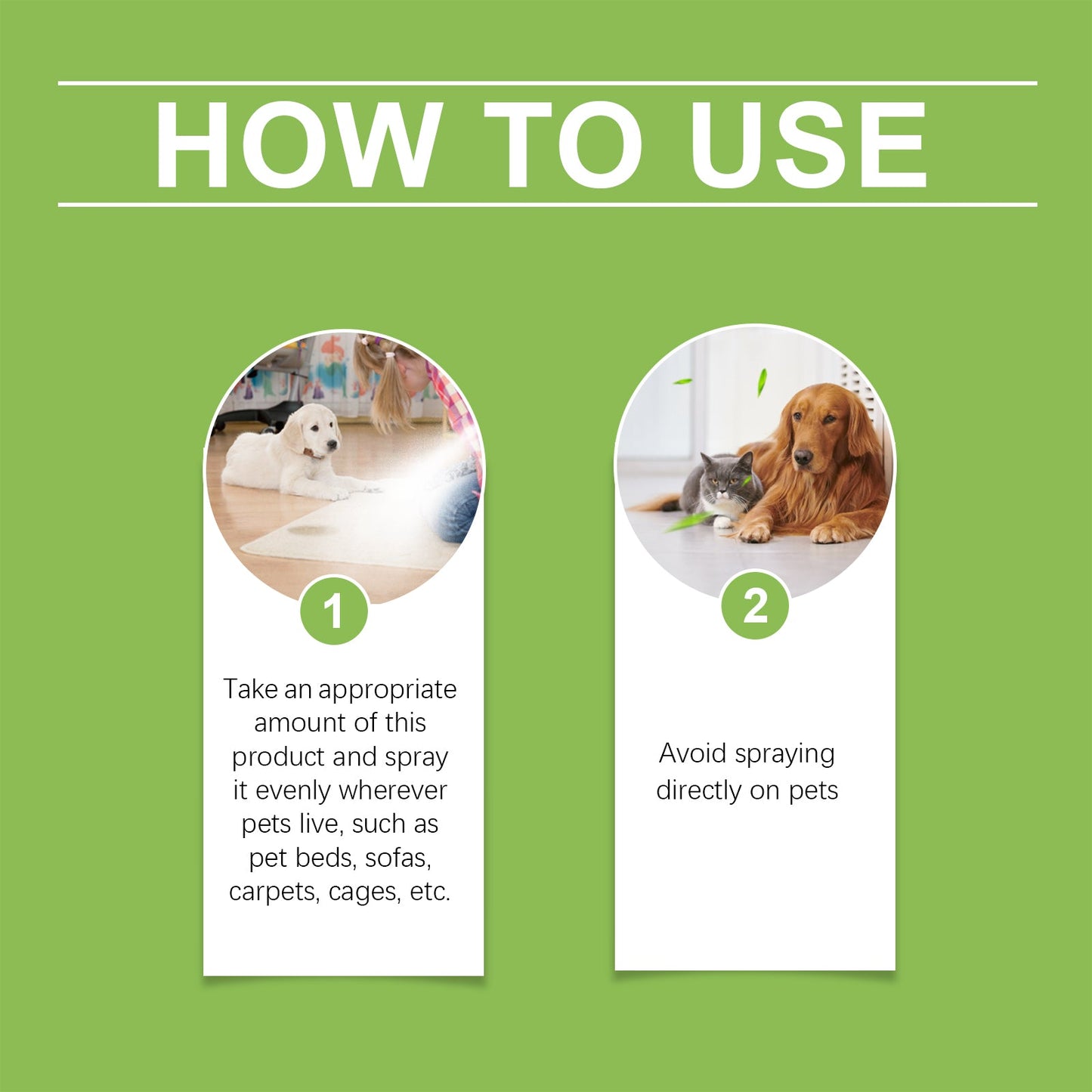 HOW TO USE

1

Take an appropriate amount of this product and spray it evenly wherever pets live, such as pet beds, sofas, carpets, cages, etc.

2

Avoid spraying directly on pets