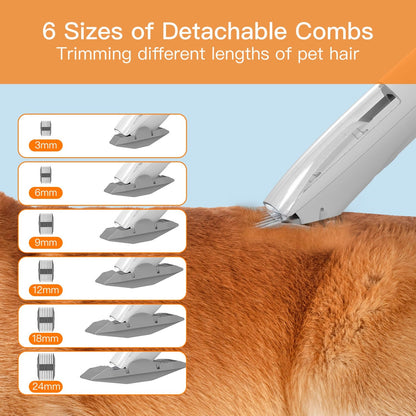 6 Sizes of Detachable Combs
Trimming different lengths of pet hair

3mm

6mm

9mm

12mm

18mm

24mm