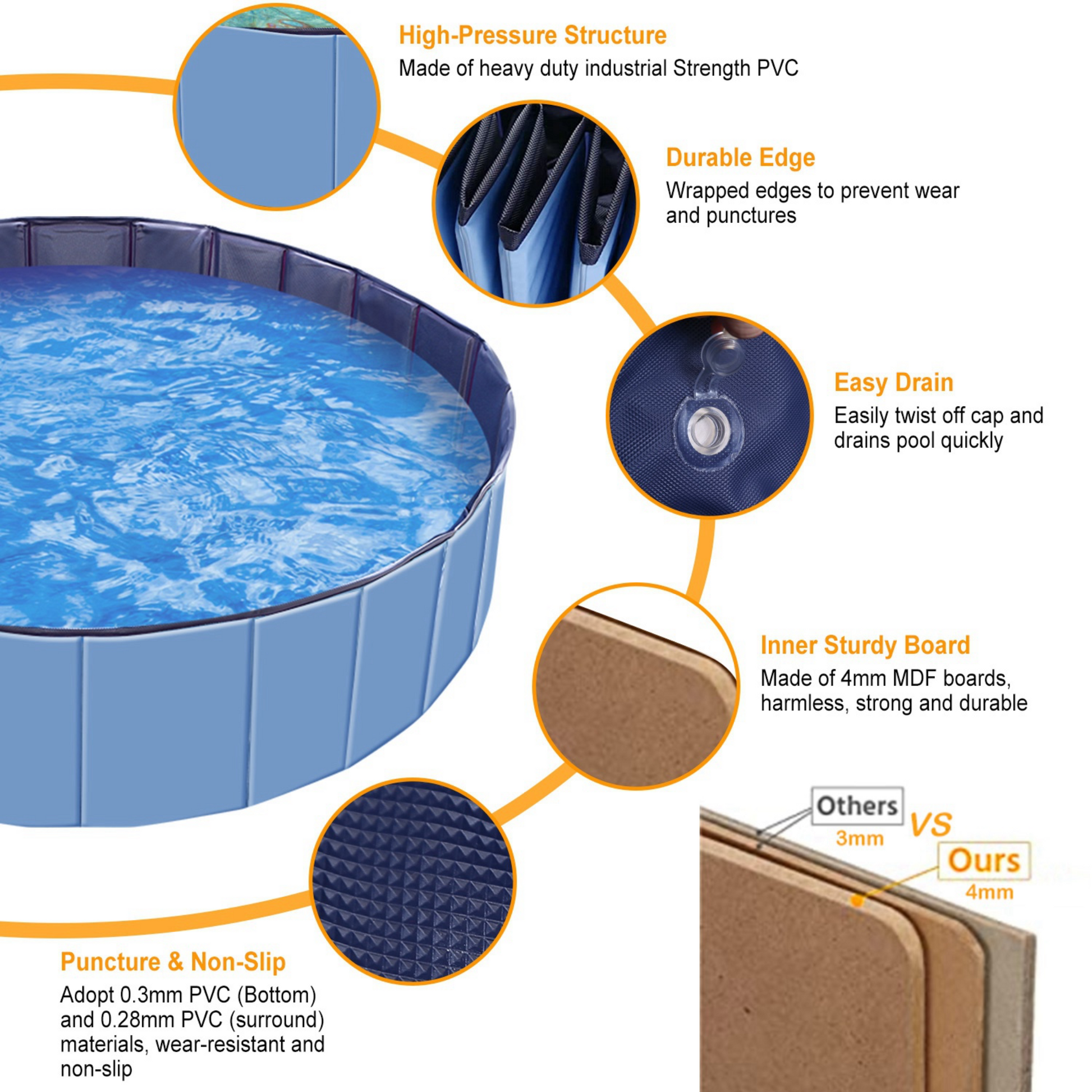 High-Pressure Structure
Made of heavy duty industrial Strength PVC

Durable Edge
Wrapped edges to prevent wear and punctures

Easy Drain
Easily twist off cap and drains pool quickly

Inner Sturdy Board
Made of 4mm MDF boards, harmless, strong and durable

Others
3mm
VS
Ours
4mm

Puncture & Non-Slip
Adopt 0.3mm PVC (Bottom) and 0.28mm PVC (surround) materials, wear-resistant and non-slip