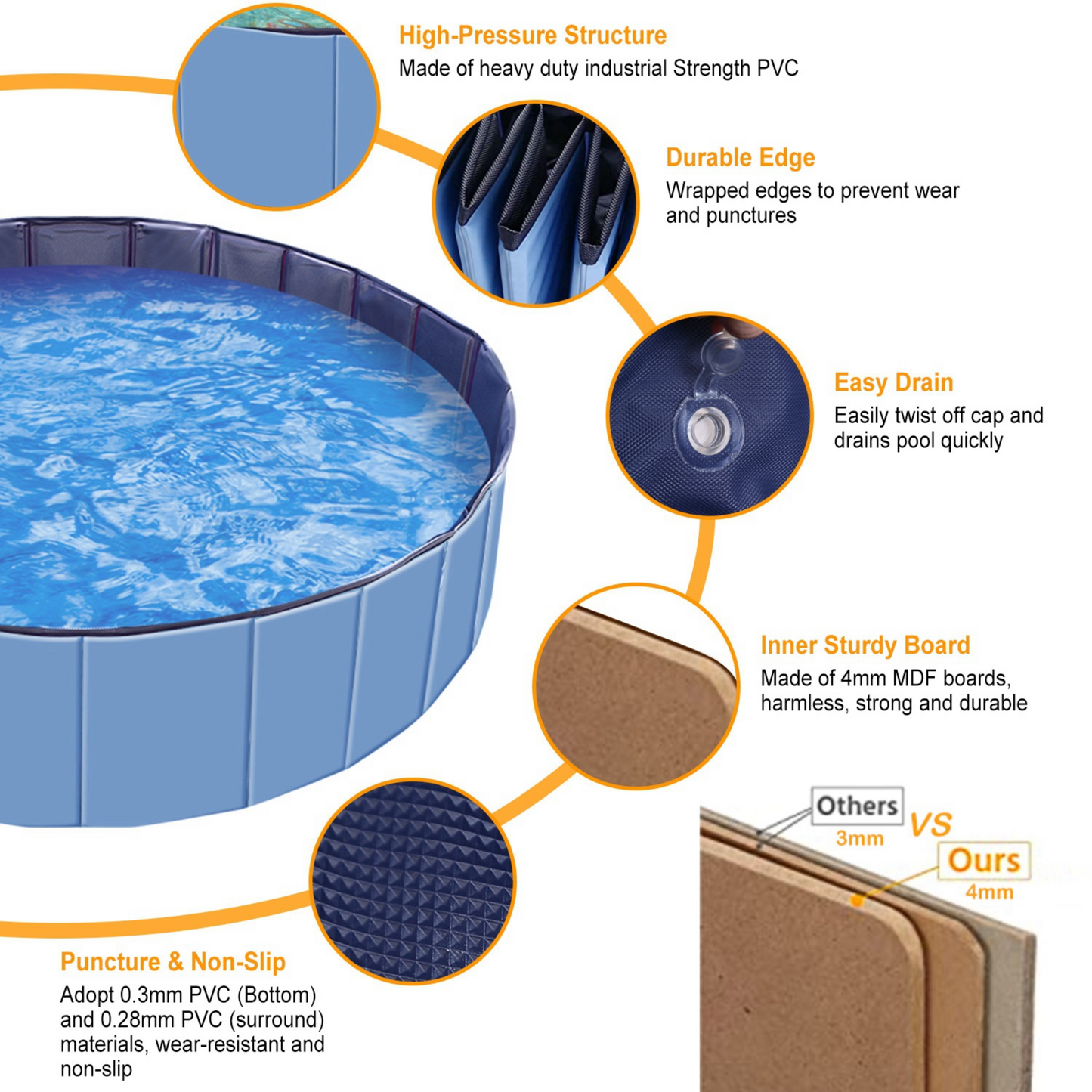 High-Pressure Structure
Made of heavy duty industrial Strength PVC

Durable Edge
Wrapped edges to prevent wear and punctures

Easy Drain
Easily twist off cap and drains pool quickly

Inner Sturdy Board
Made of 4mm MDF boards, harmless, strong and durable

Others
3mm
VS
Ours
4mm

Puncture & Non-Slip
Adopt 0.3mm PVC (Bottom) and 0.28mm PVC (surround) materials, wear-resistant and non-slip