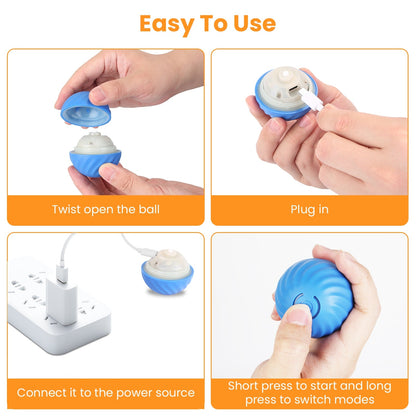 Easy To Use

Twist open the ball

Plug in

Connect it to the power source

Short press to start and long press to switch modes