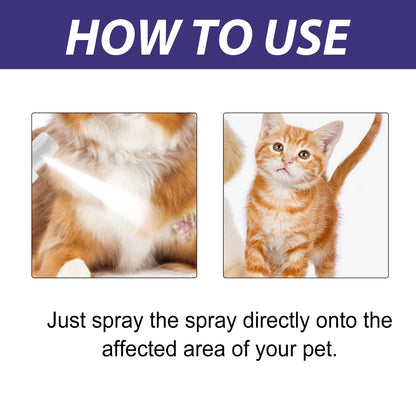 HOW TO USE

Just spray the spray directly onto the affected area of your pet.