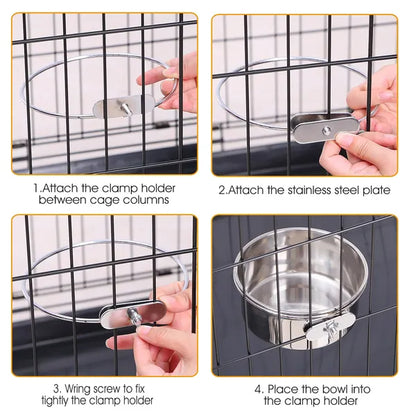 1.Attach the clamp holder between cage columns

2.Attach the stainless steel plate

3. Wring screw to fix tightly the clamp holder

4. Place the bowl into the clamp holder