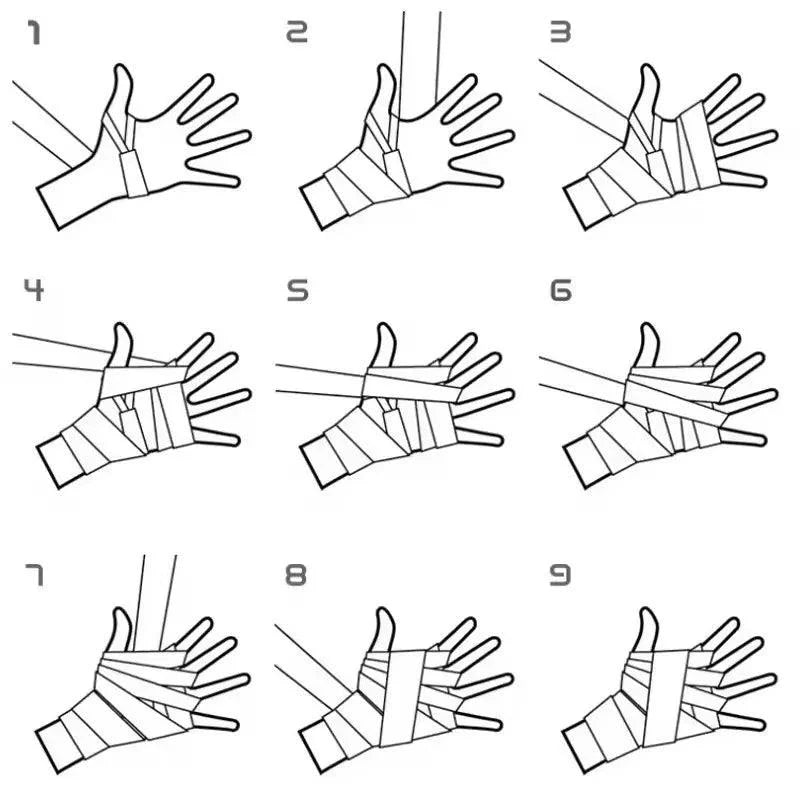 1

2

3

4

5

6

7

8

9